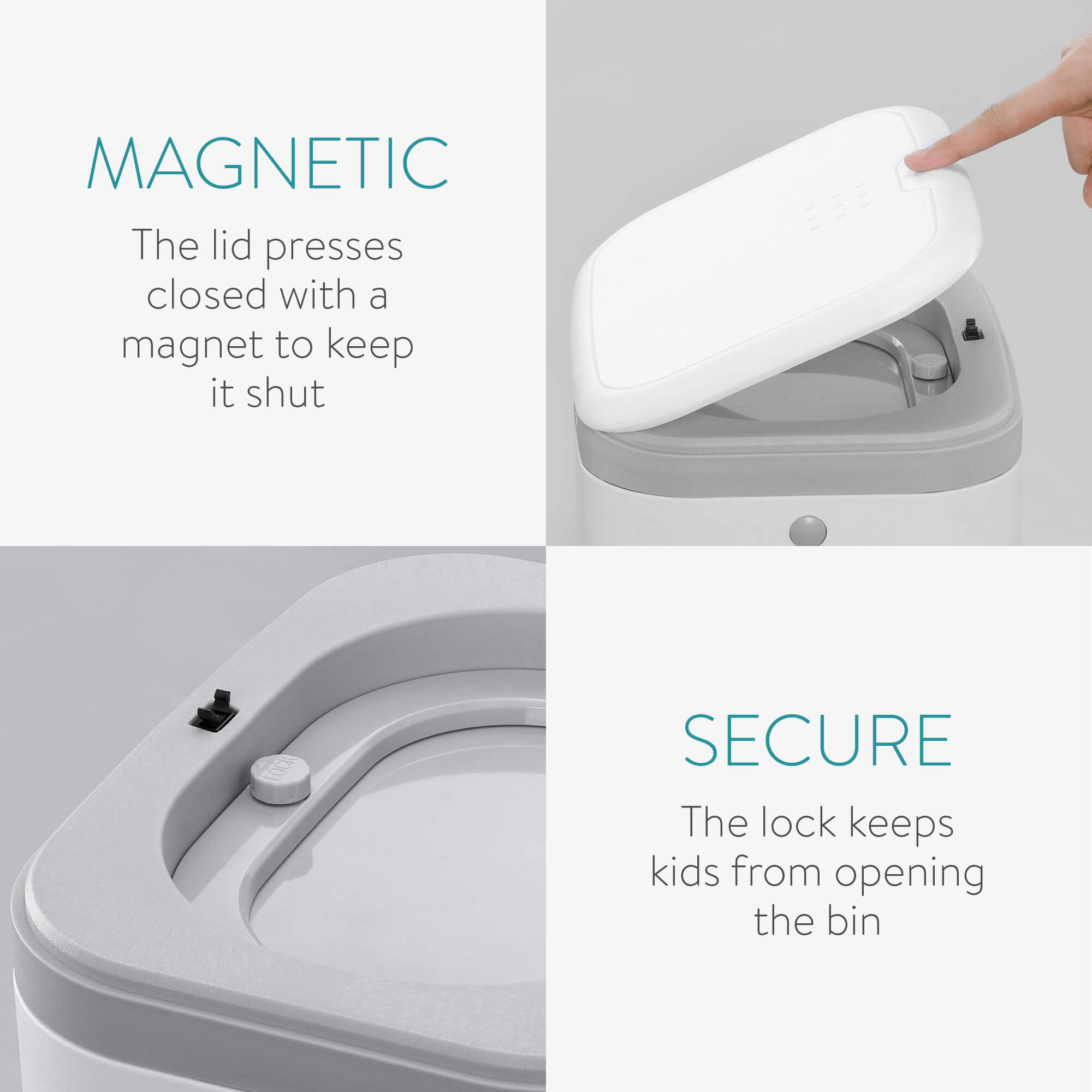 MAGNETIC

The lid presses closed with a magnet to keep it shut

LOCK

SECURE

The lock keeps kids from opening the bin