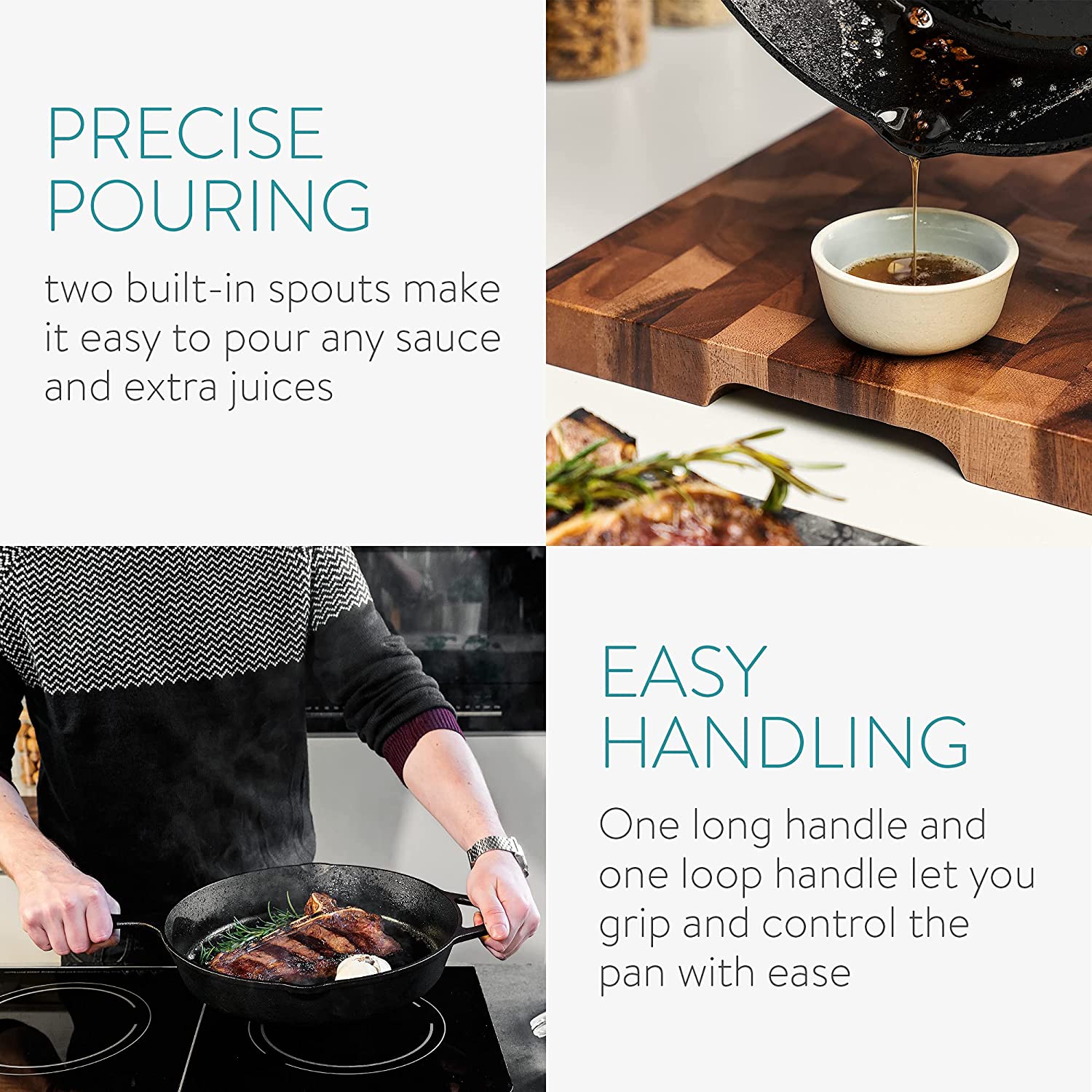 PRECISE POURING

two built-in spouts make it easy to pour any sauce and extra juices

EASY HANDLING

One long handle and one loop handle let you grip and control the pan with ease