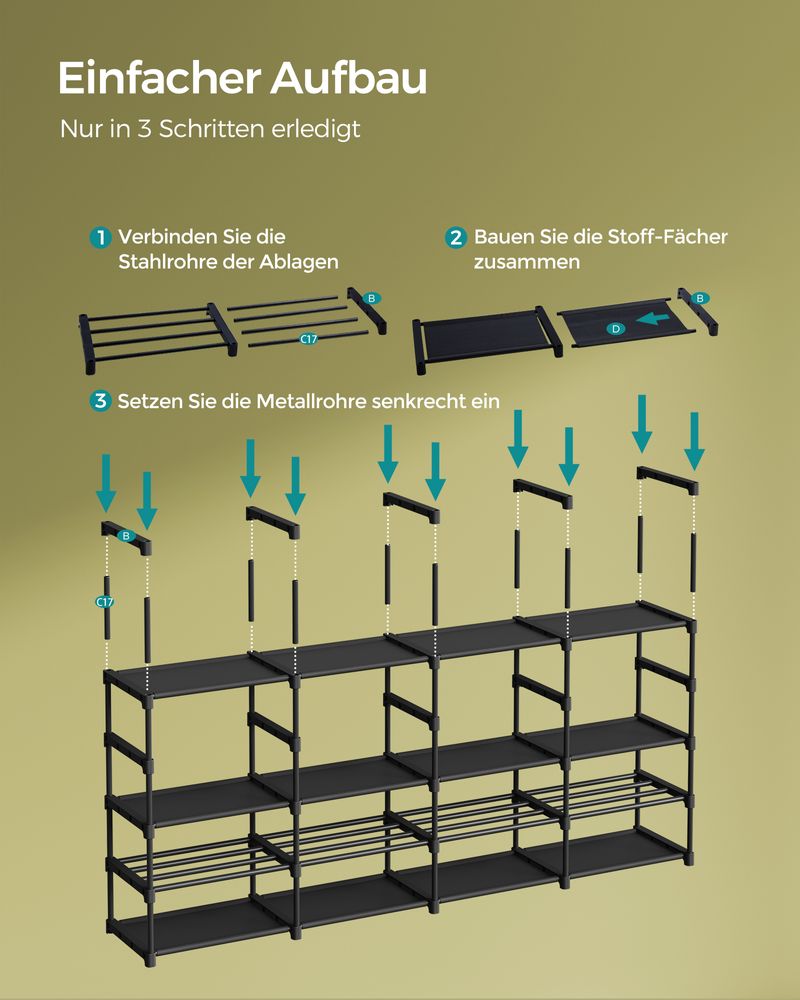 Einfacher Aufbau

Nur in 3 Schritten erledigt

1 Verbinden Sie die Stahlrohre der Ablagen

B

C17

2 Bauen Sie die Stoff-Fächer zusammen

B

D

3 Setzen Sie die Metallrohre senkrecht ein

B

C17