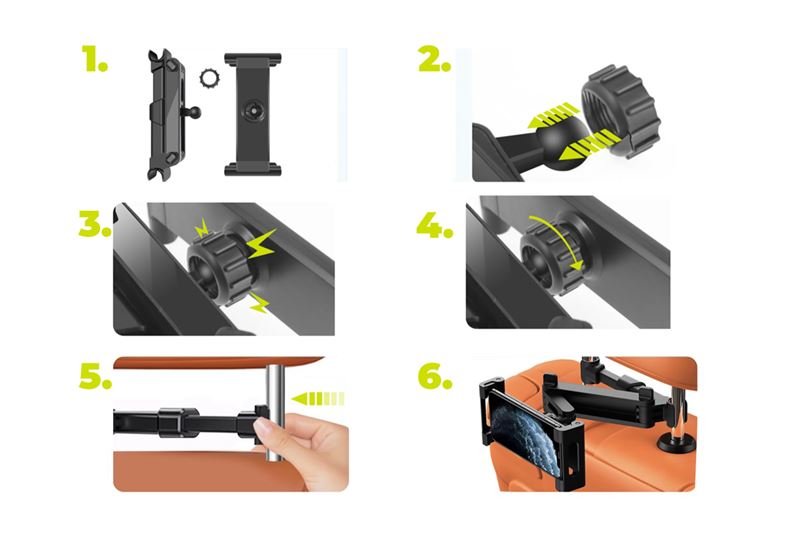 1.

2.

3.

4.

5.

6.