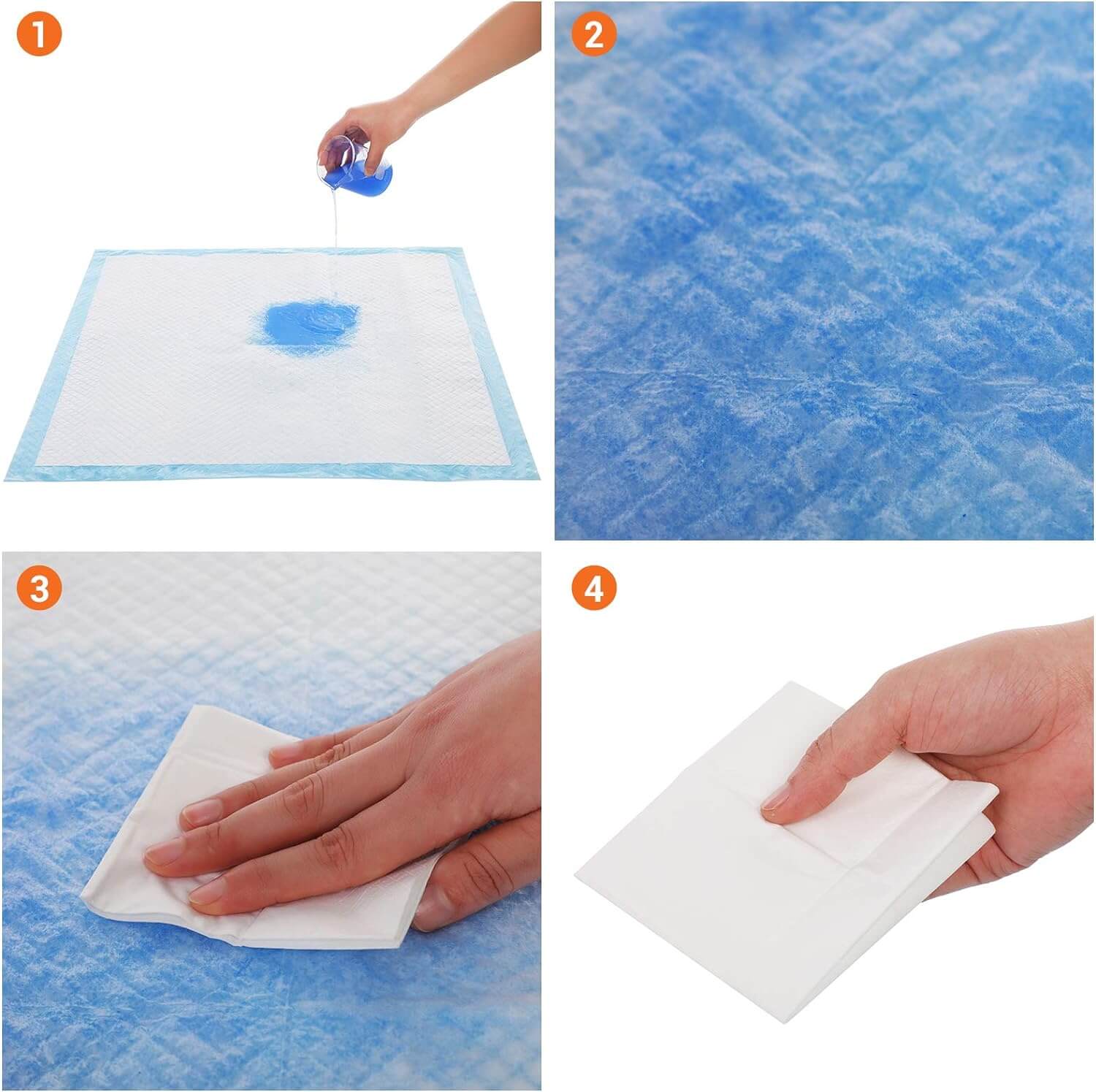 1

2

3

4