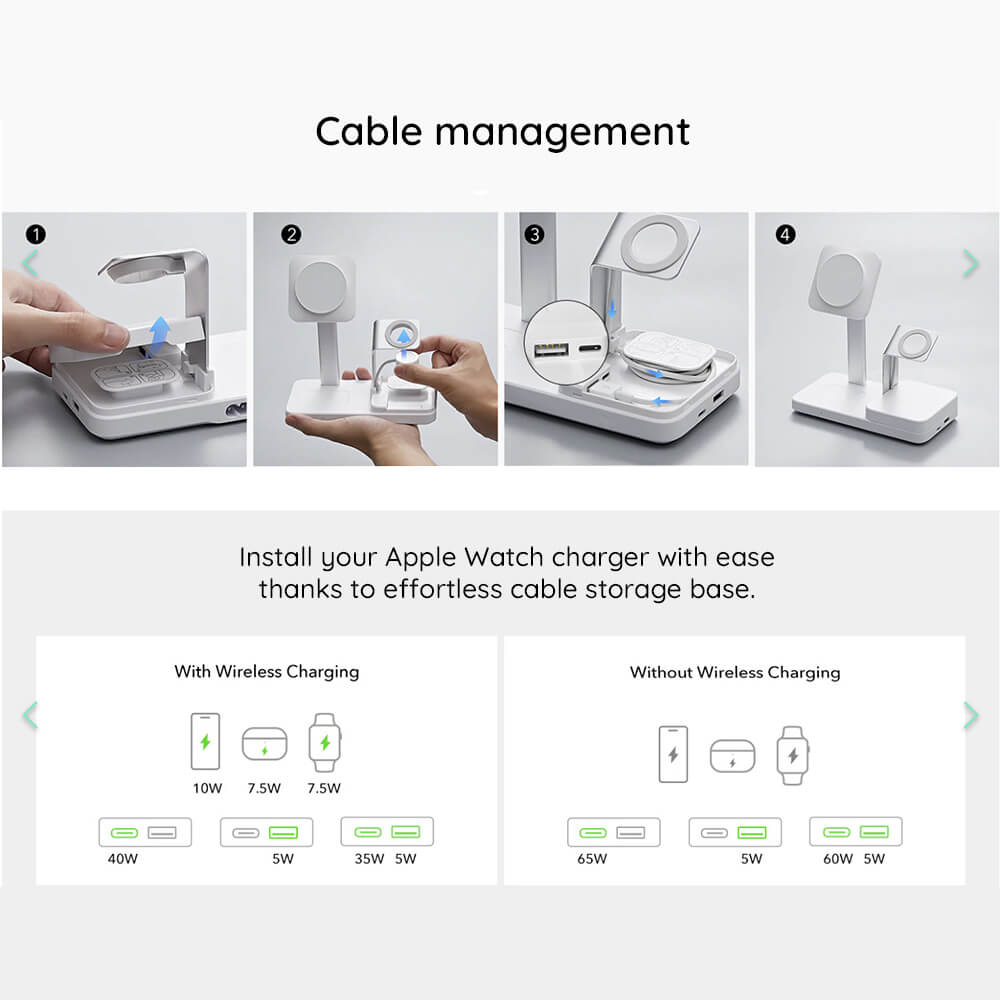 Cable management

1

2

3

4

Install your Apple Watch charger with ease thanks to effortless cable storage base.

With Wireless Charging

10W 7.5W 7.5W

40W

5W

35W 5W

Without Wireless Charging

65W

5W

60W 5W