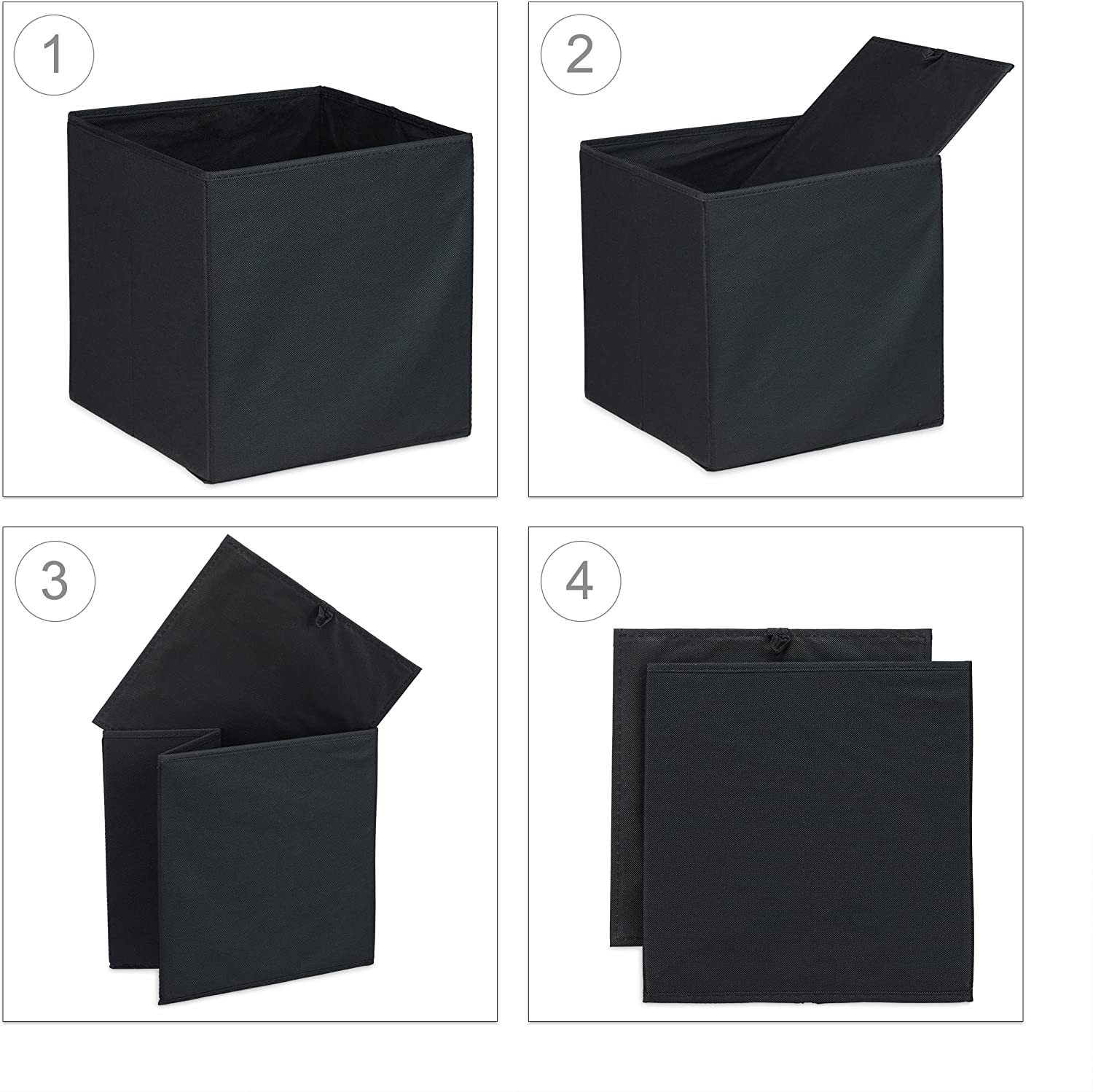 1

2

3

4