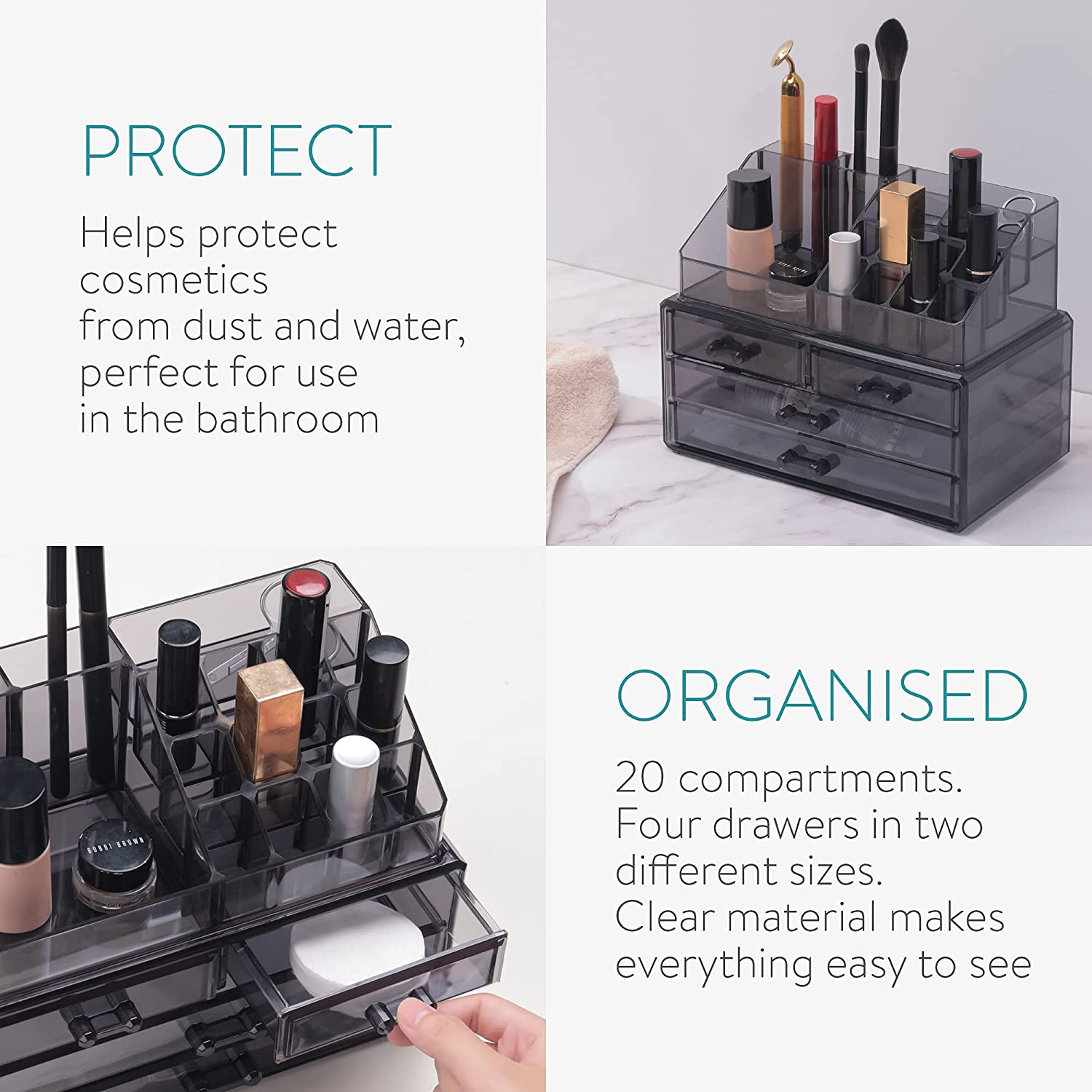 PROTECT

Helps protect cosmetics from dust and water, perfect for use in the bathroom

BOBBI BROWN

ORGANISED

20 compartments. Four drawers in two different sizes. Clear material makes everything easy to see