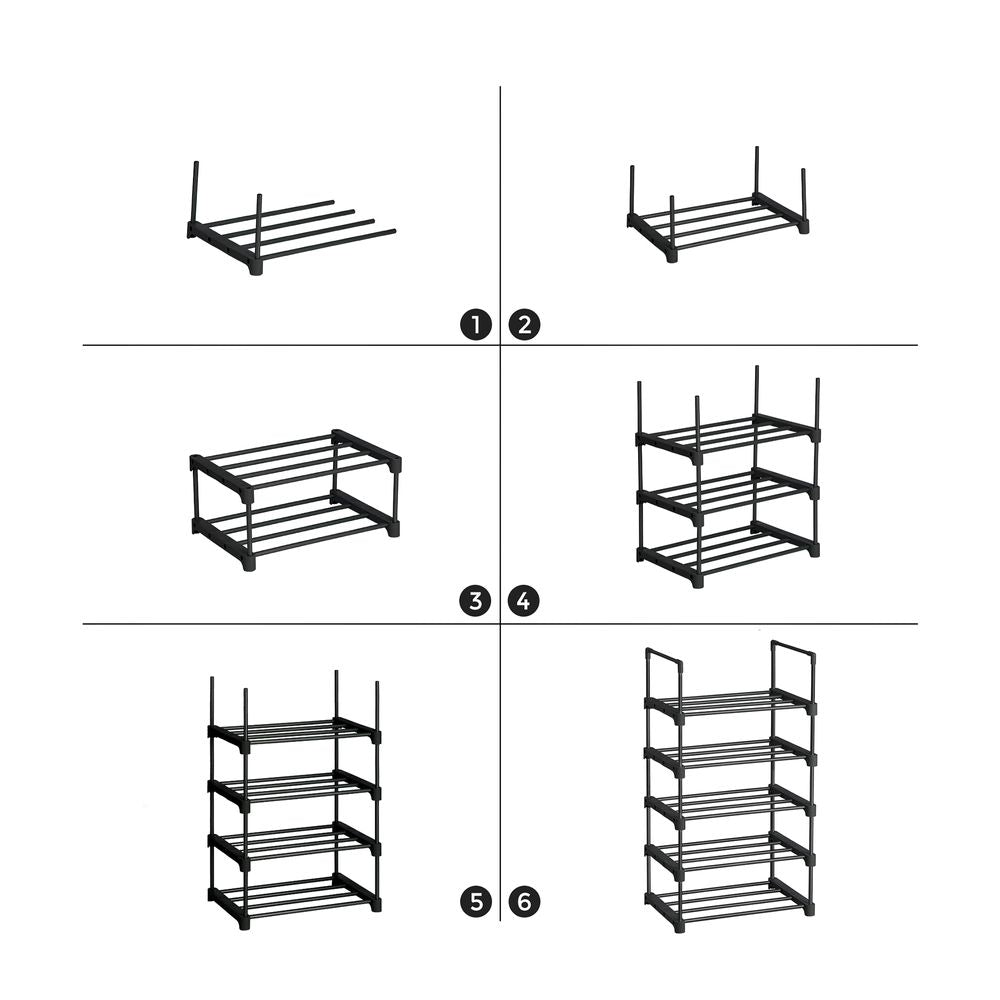 1 2

3 4

5 6