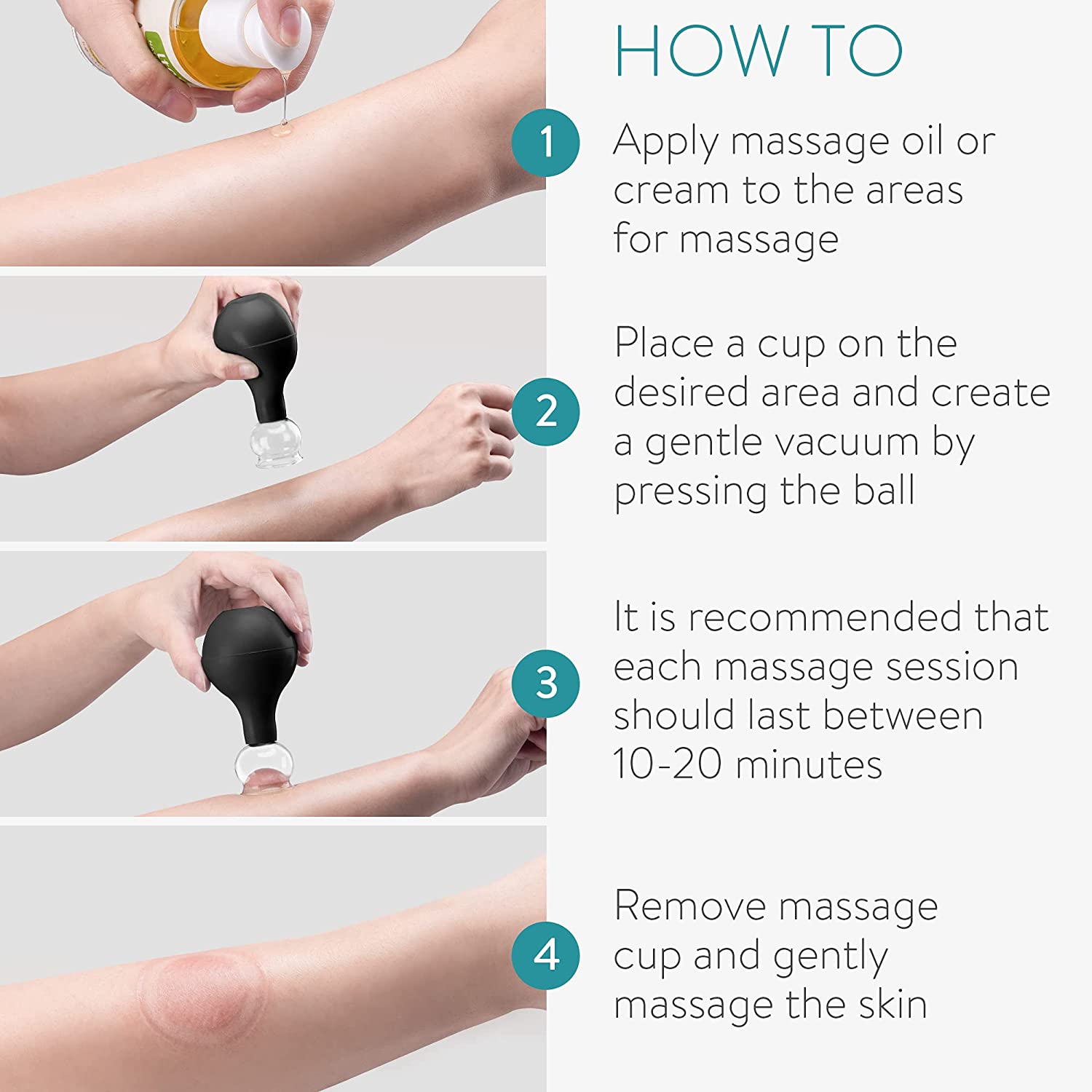 HOW TO

1 Apply massage oil or cream to the areas for massage

2 Place a cup on the desired area and create a gentle vacuum by pressing the ball

3 It is recommended that each massage session should last between 10-20 minutes

4 Remove massage cup and gently massage the skin