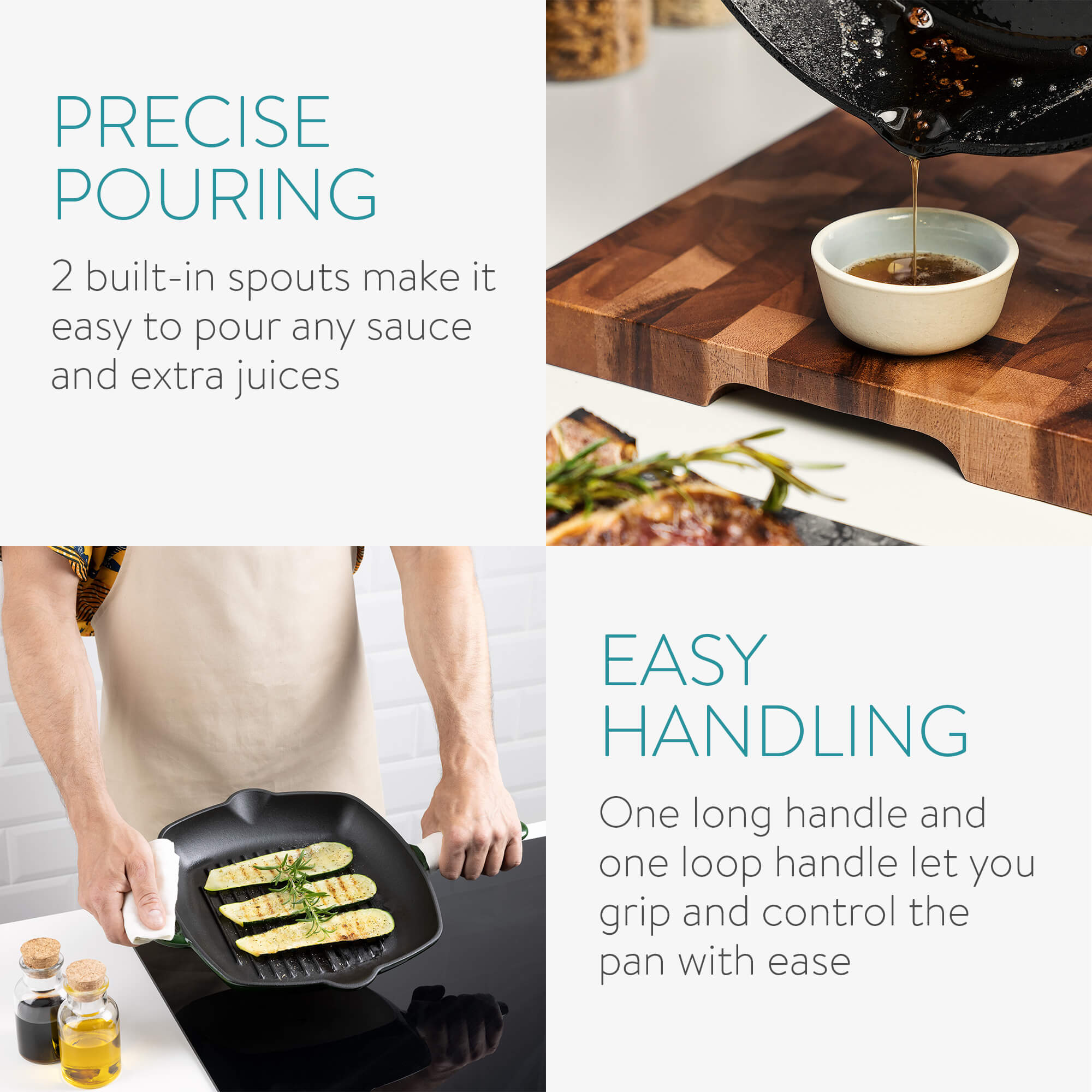 PRECISE POURING

2 built-in spouts make it easy to pour any sauce and extra juices

EASY HANDLING

One long handle and one loop handle let you grip and control the pan with ease