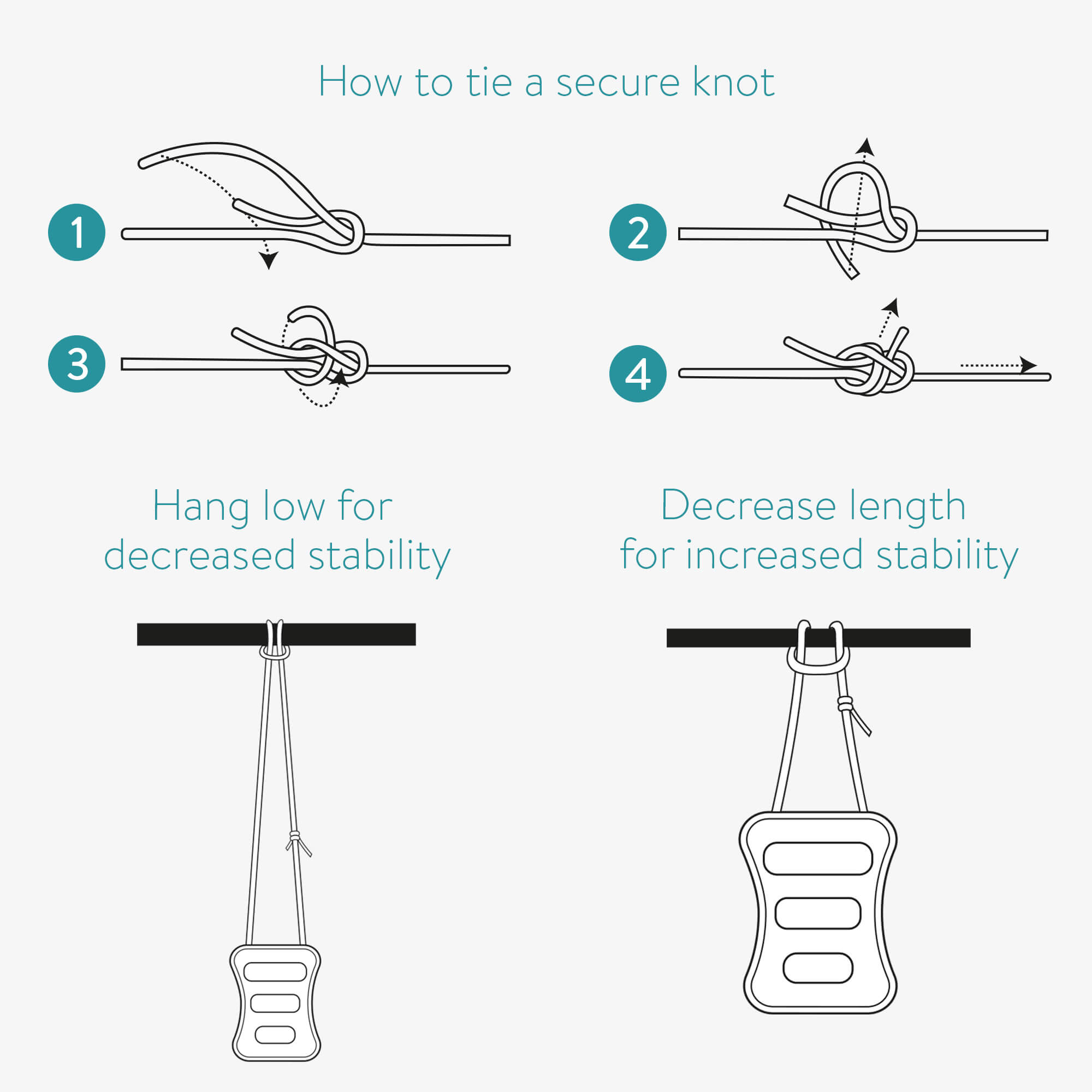 How to tie a secure knot

1

2

3

4

Hang low for decreased stability

Decrease length for increased stability