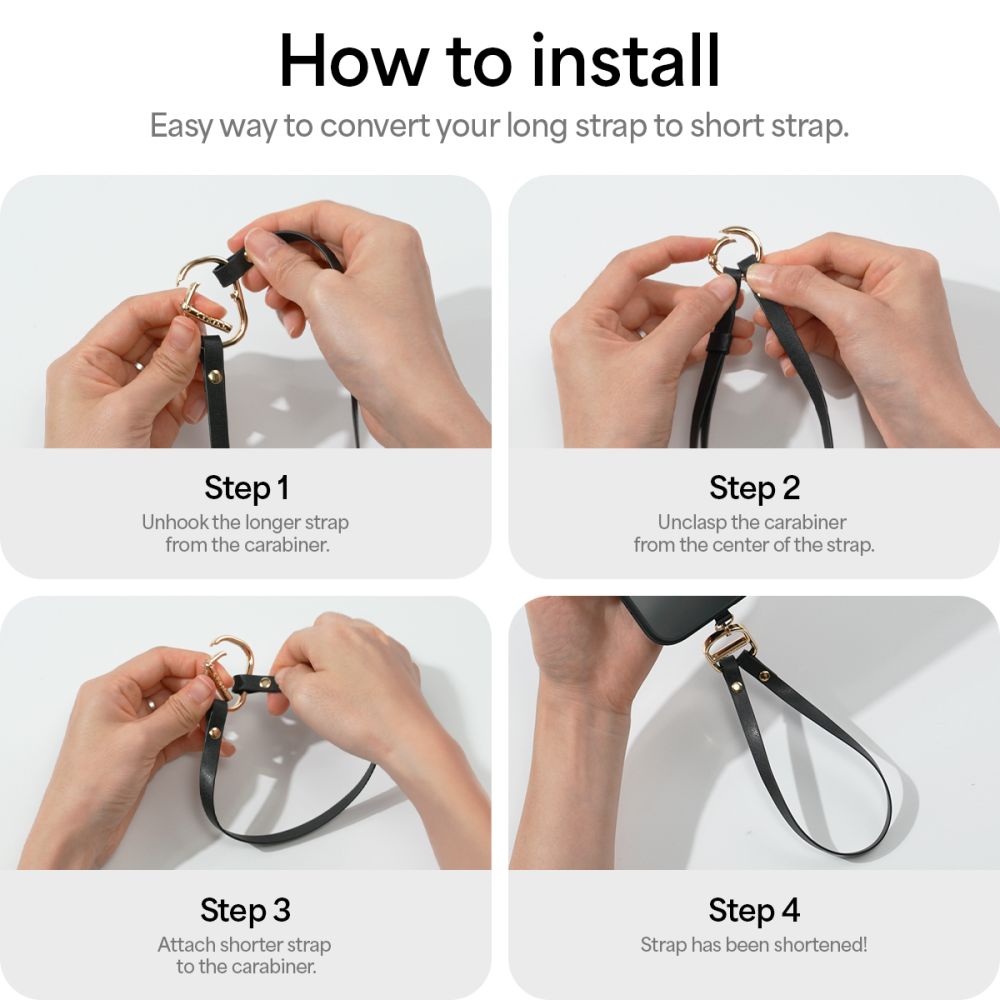 How to install

Easy way to convert your long strap to short strap.

Step 1
Unhook the longer strap from the carabiner.

Step 2
Unclasp the carabiner from the center of the strap.

Step 3
Attach shorter strap to the carabiner.

Step 4
Strap has been shortened!