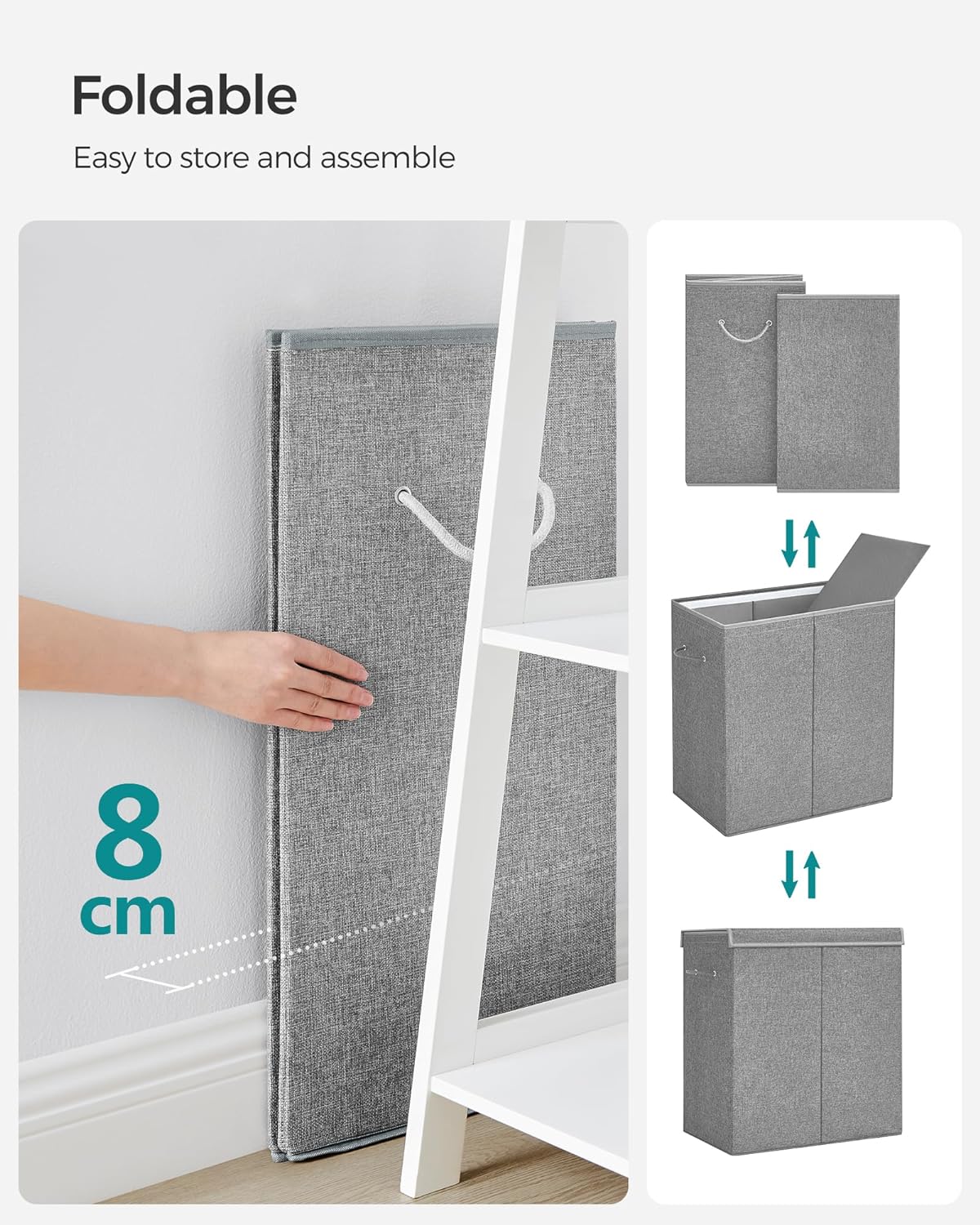 Foldable

Easy to store and assemble

8 cm