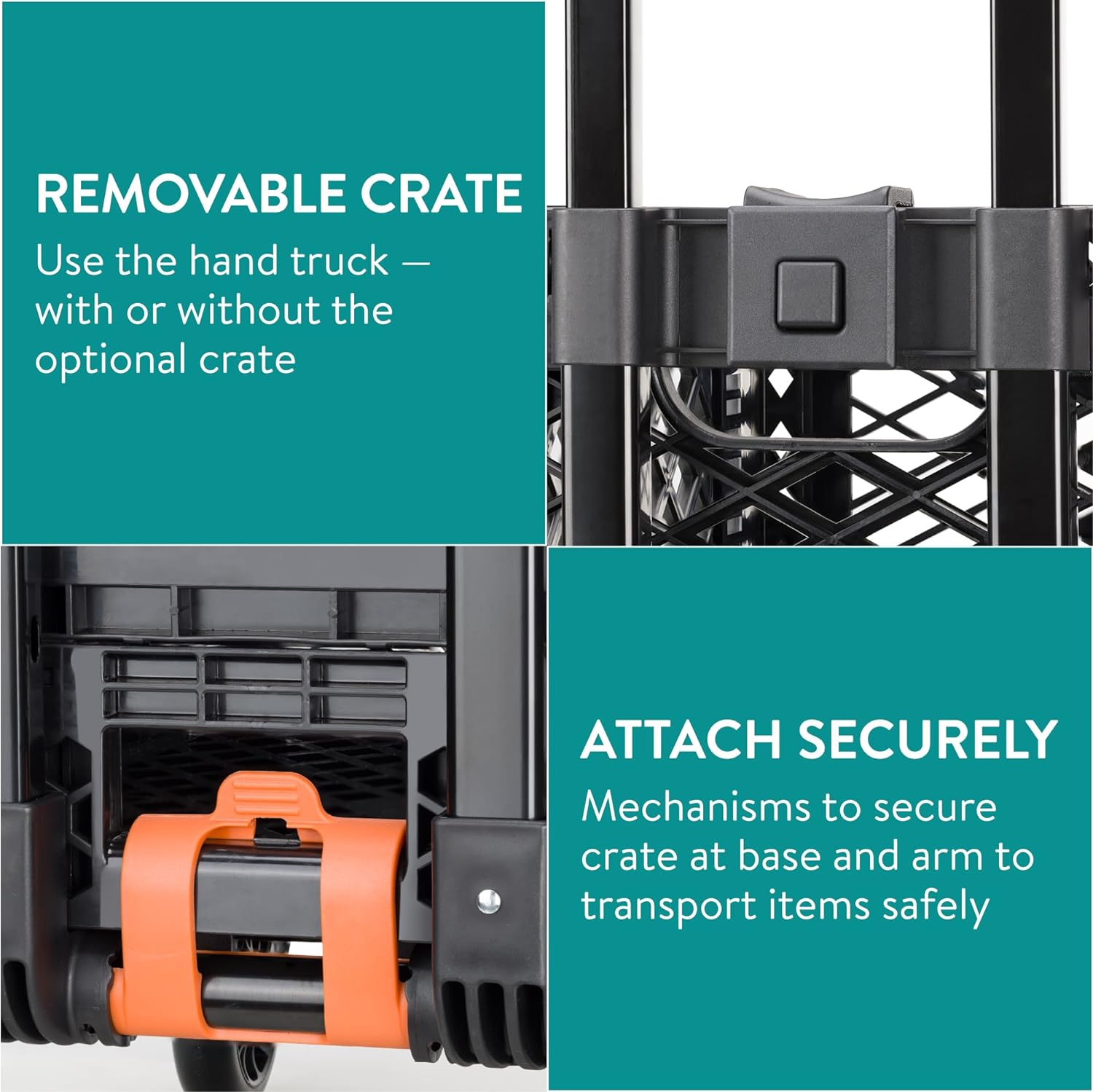 REMOVABLE CRATE

Use the hand truck — with or without the optional crate

ATTACH SECURELY

Mechanisms to secure crate at base and arm to transport items safely