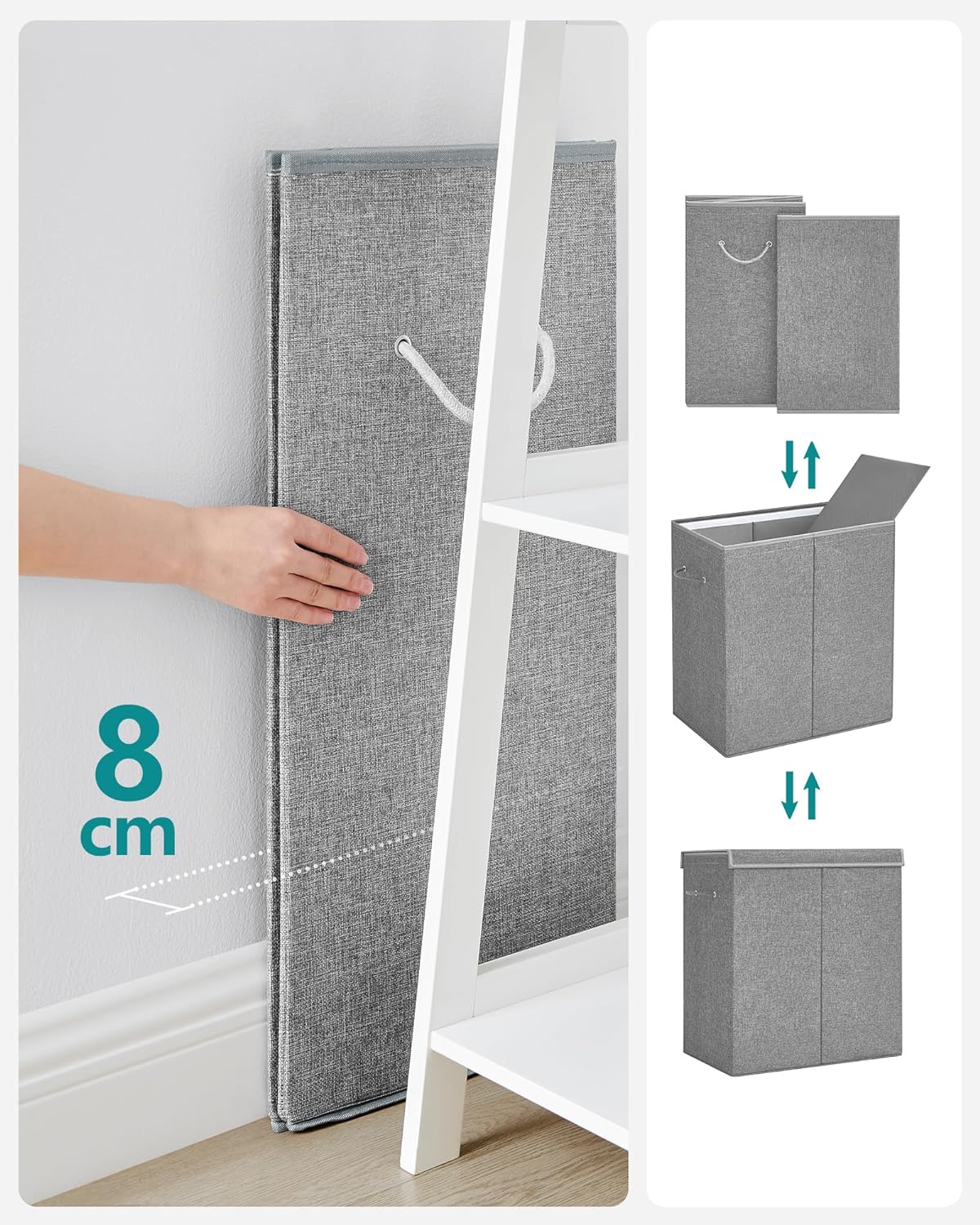 8
cm