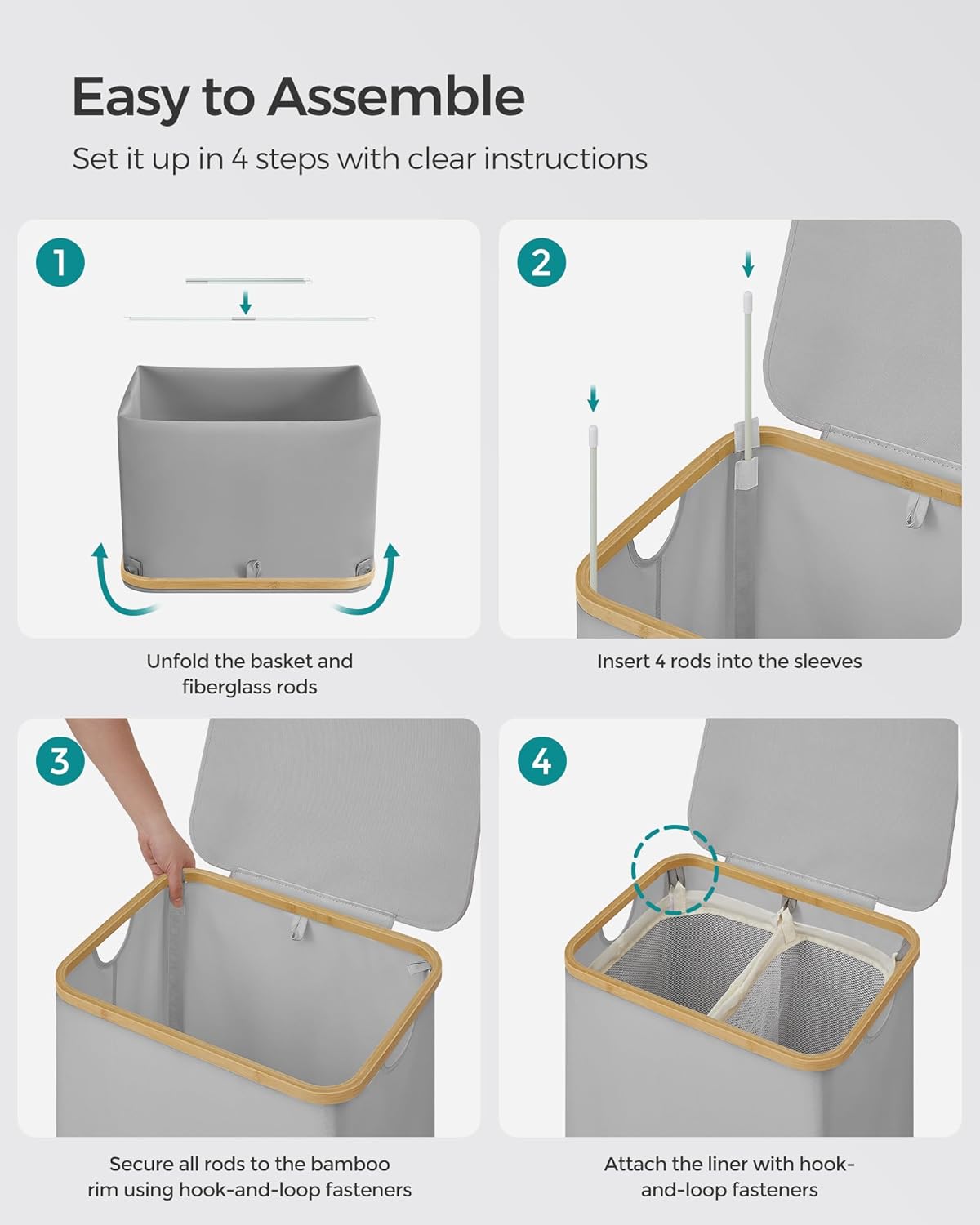 Easy to Assemble

Set it up in 4 steps with clear instructions

1

Unfold the basket and fiberglass rods

2

Insert 4 rods into the sleeves

3

Secure all rods to the bamboo rim using hook-and-loop fasteners

4

Attach the liner with hook-and-loop fasteners