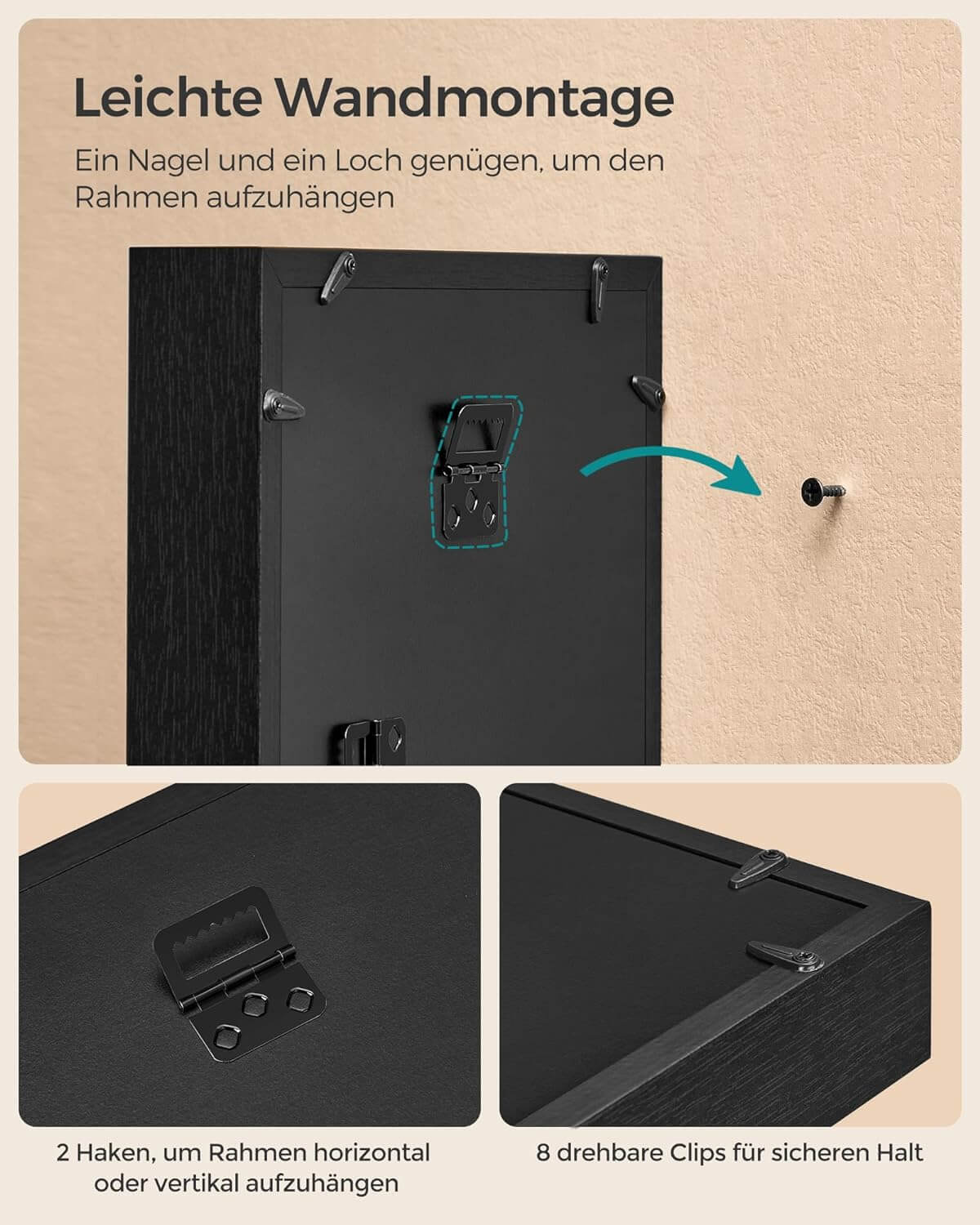 Leichte Wandmontage

Ein Nagel und ein Loch genügen, um den Rahmen aufzuhängen

2 Haken, um Rahmen horizontal oder vertikal aufzuhängen

8 drehbare Clips für sicheren Halt