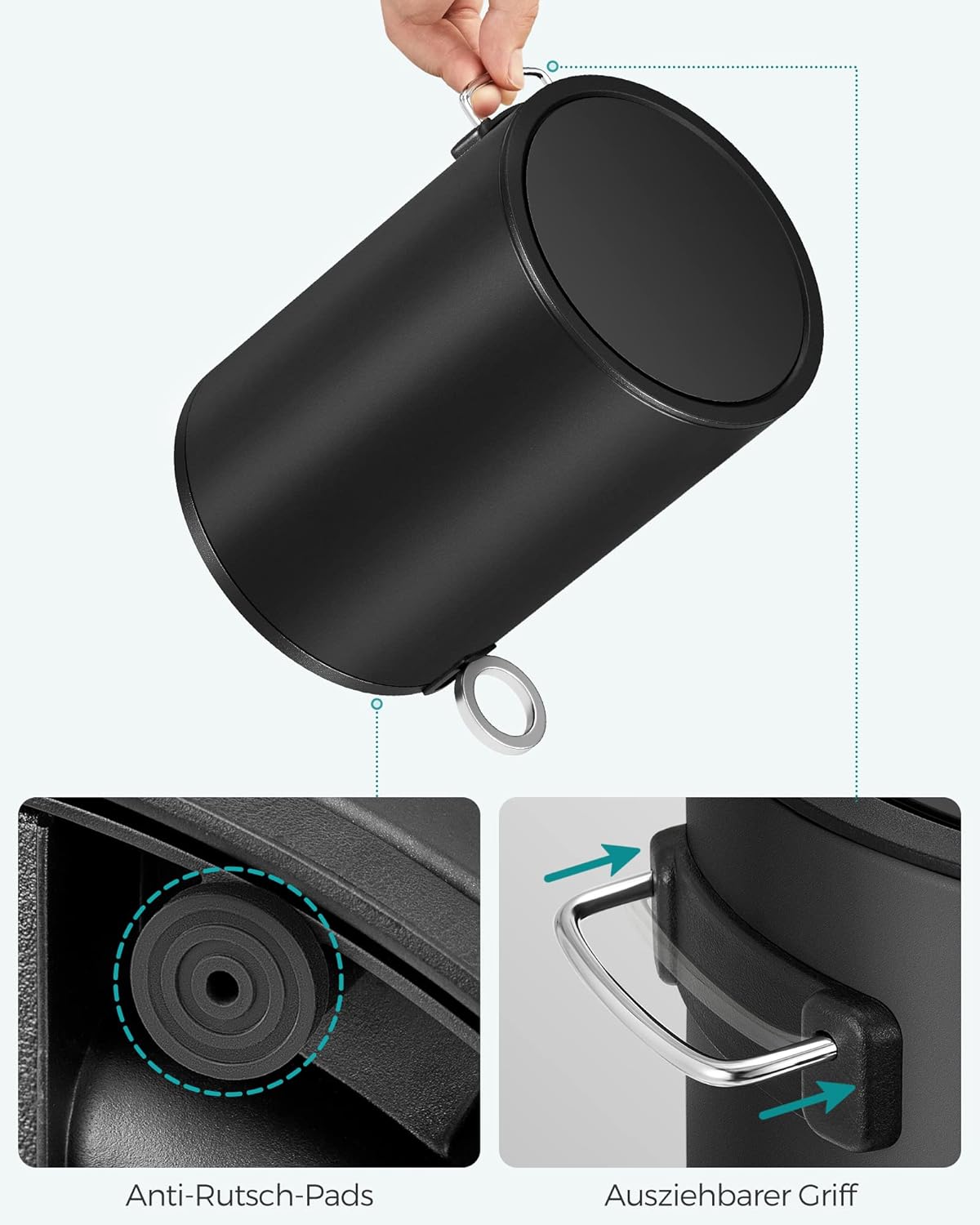 Anti-Rutsch-Pads

Ausziehbarer Griff