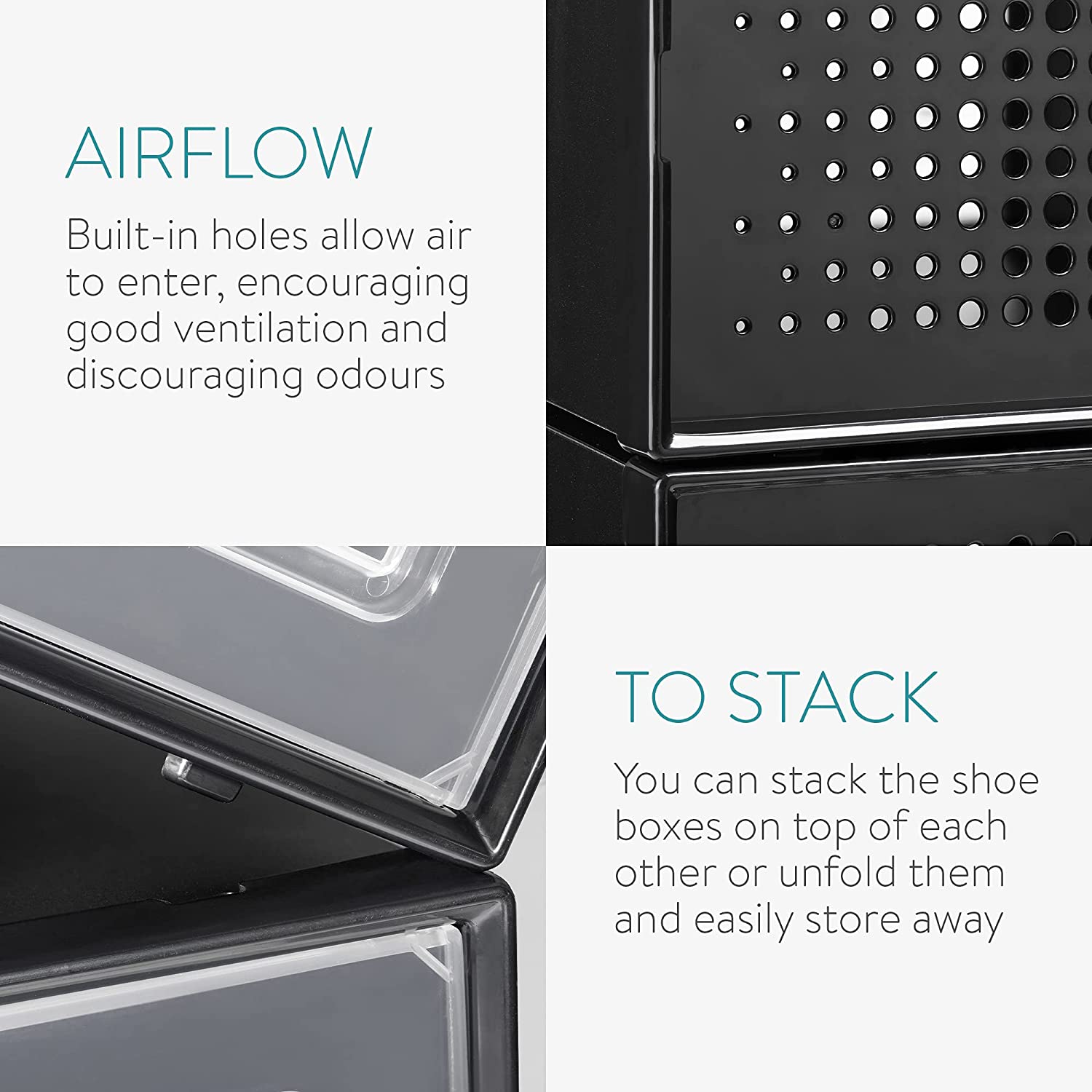 AIRFLOW

Built-in holes allow air to enter, encouraging good ventilation and discouraging odours

TO STACK

You can stack the shoe boxes on top of each other or unfold them and easily store away