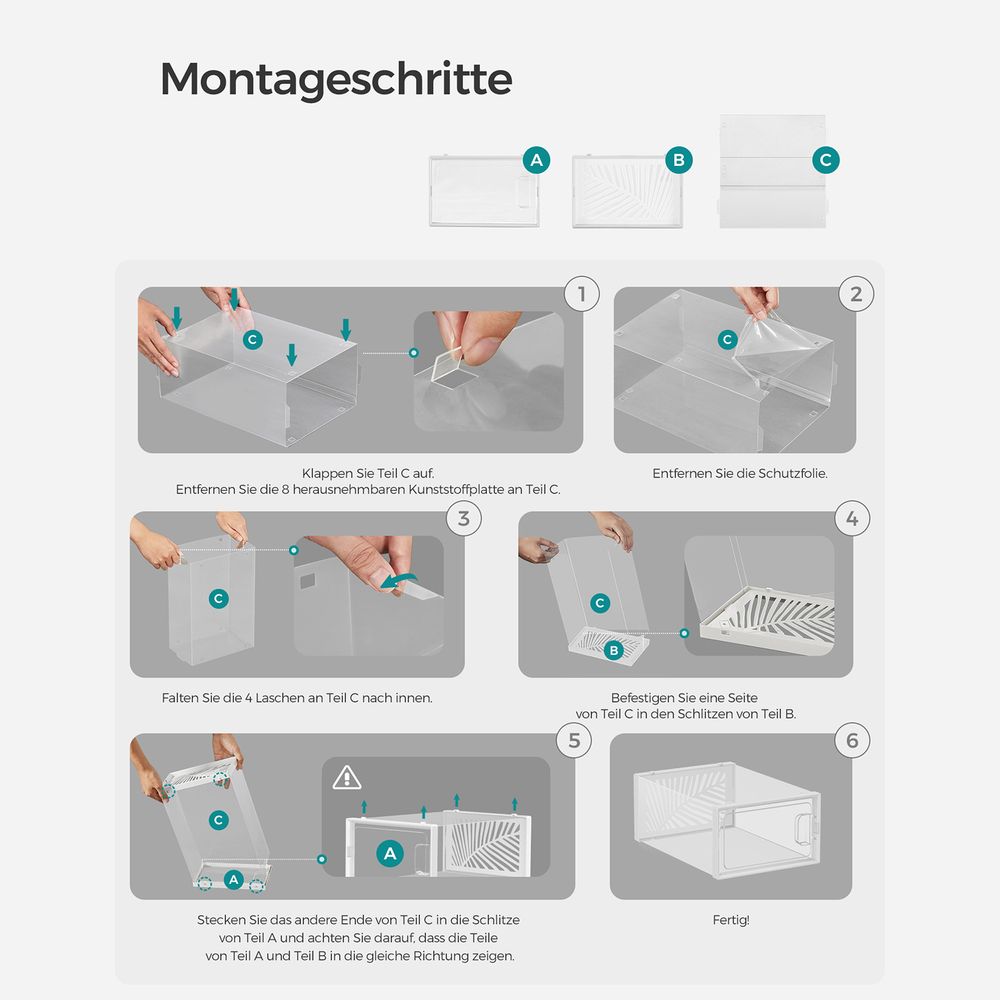 Montageschritte

A B C

1

C

Klappen Sie Teil C auf.
Entfernen Sie die 8 herausnehmbaren Kunststoffplatte an Teil C.

2

C

Entfernen Sie die Schutzfolie.

3

C

Falten Sie die 4 Laschen an Teil C nach innen.

4

C

B

Befestigen Sie eine Seite
von Teil C in den Schlitzen von Teil B.

5

C

A

A

Stecken Sie das andere Ende von Teil C in die Schlitze
von Teil A und achten Sie darauf, dass die Teile
von Teil A und Teil B in die gleiche Richtung zeigen.

6

Fertig!