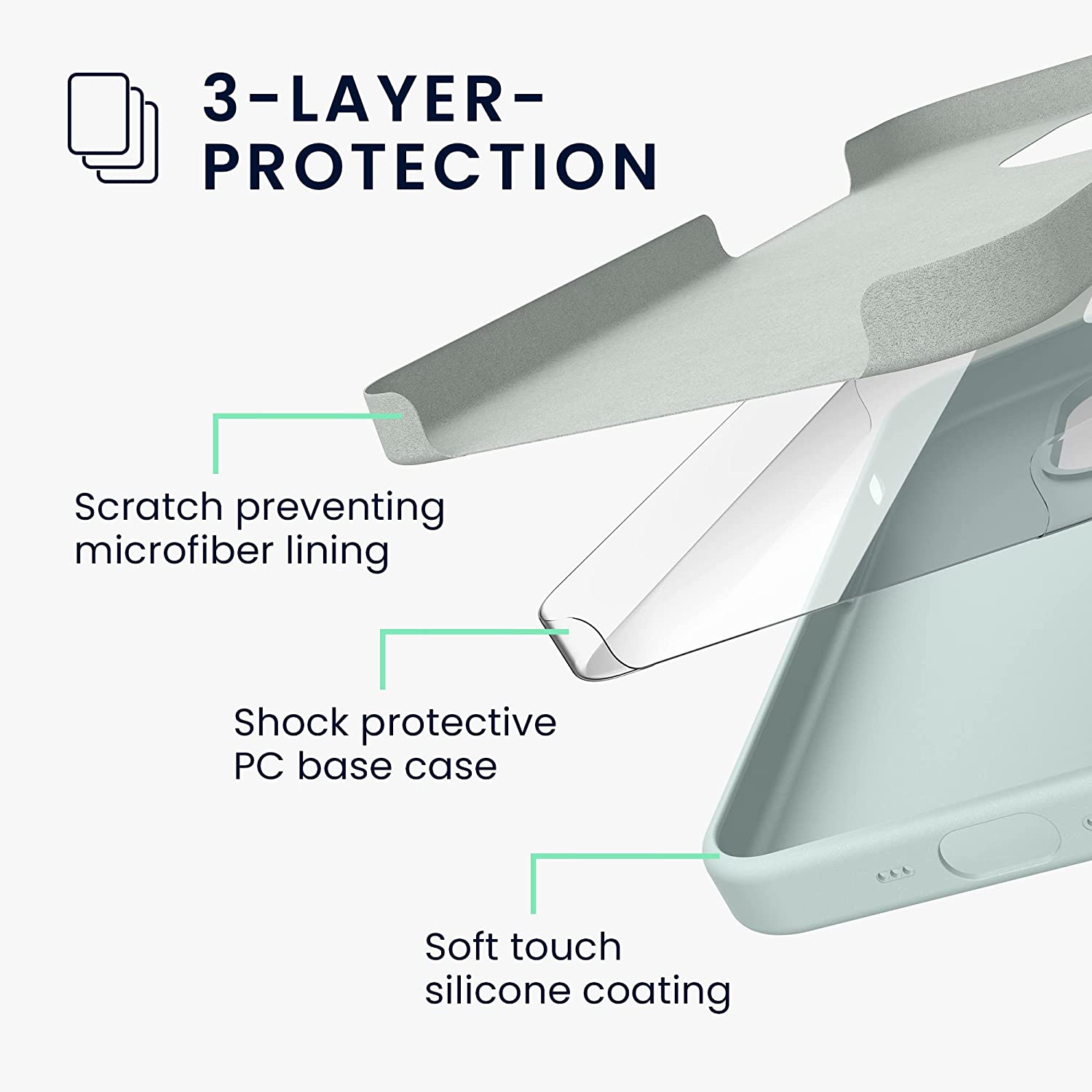 3-LAYER-PROTECTION

Scratch preventing microfiber lining

Shock protective PC base case

Soft touch silicone coating