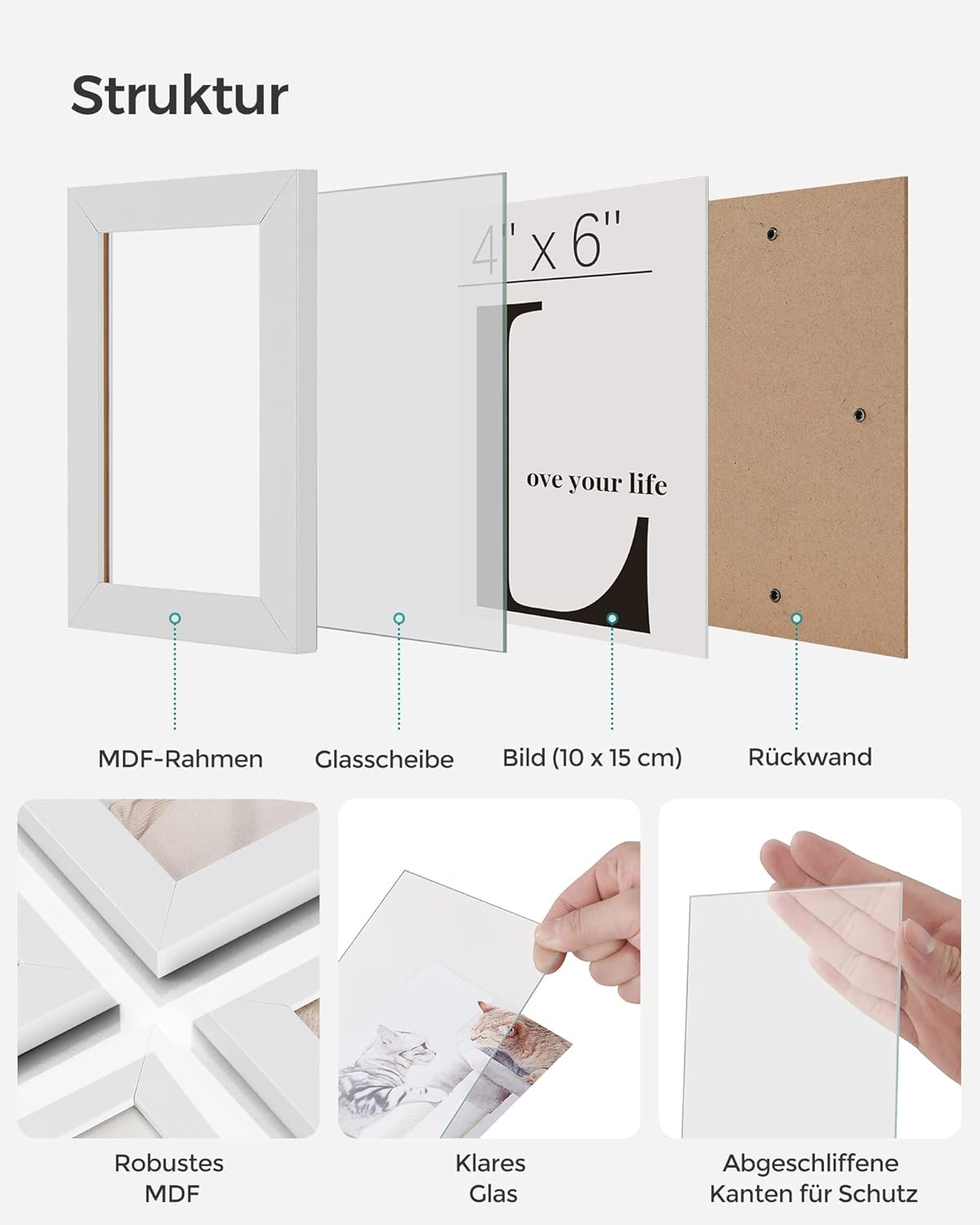 Struktur

4" x 6"

L

ove your life

MDF-Rahmen

Glasscheibe

Bild (10 x 15 cm)

Rückwand

Robustes MDF

Klares Glas

Abgeschliffene Kanten für Schutz