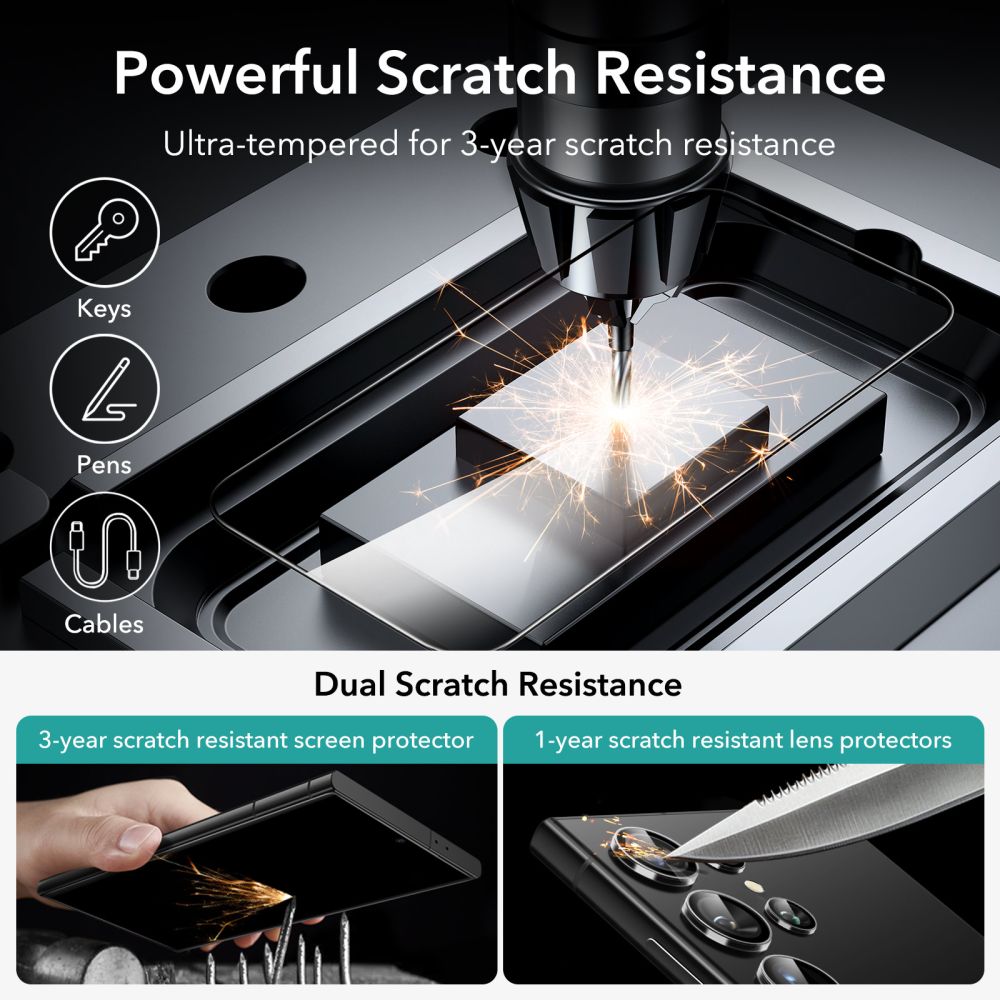 Powerful Scratch Resistance

Ultra-tempered for 3-year scratch resistance

Keys

Pens

Cables

Dual Scratch Resistance

3-year scratch resistant screen protector

1-year scratch resistant lens protectors