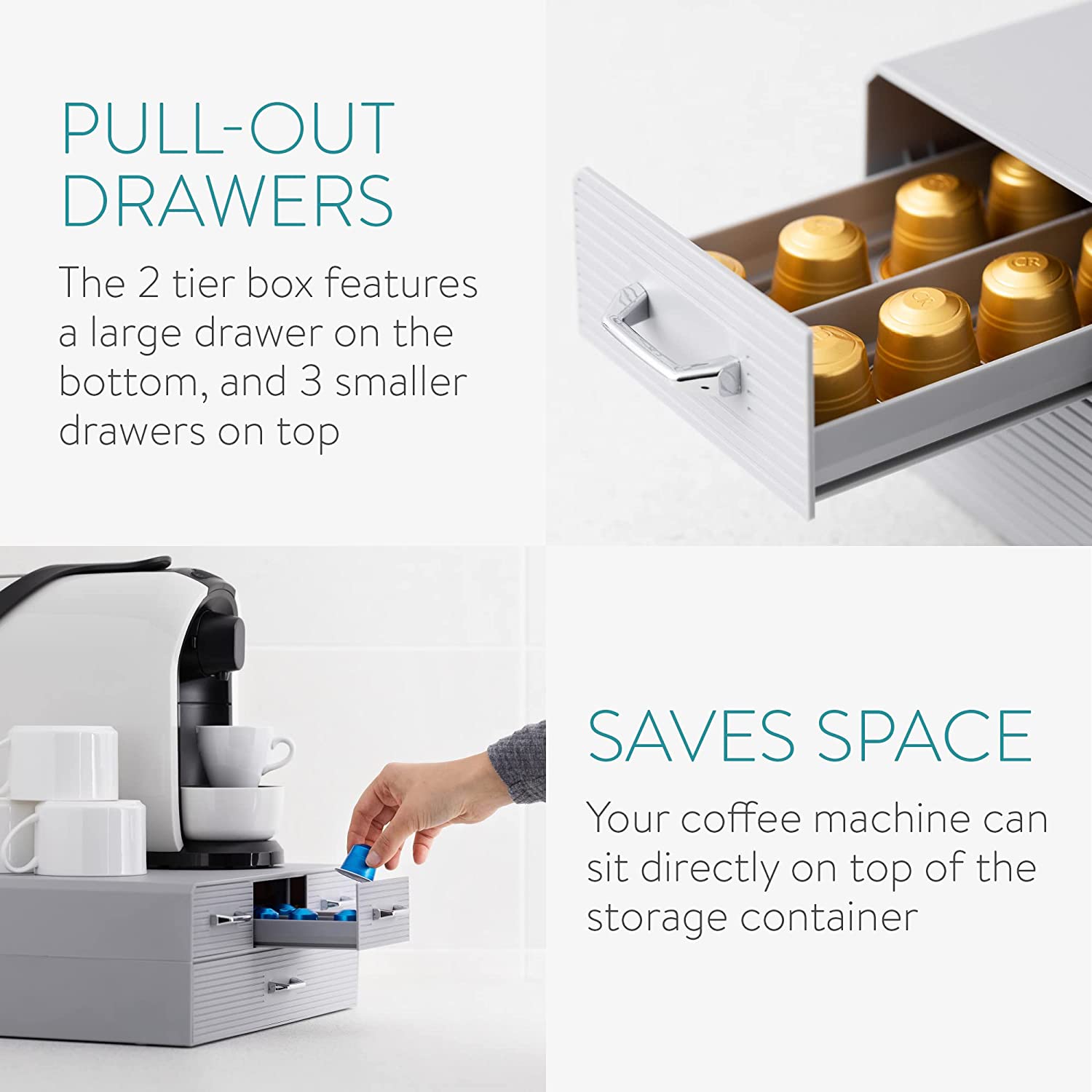 PULL-OUT DRAWERS

The 2 tier box features a large drawer on the bottom, and 3 smaller drawers on top

SAVES SPACE

Your coffee machine can sit directly on top of the storage container