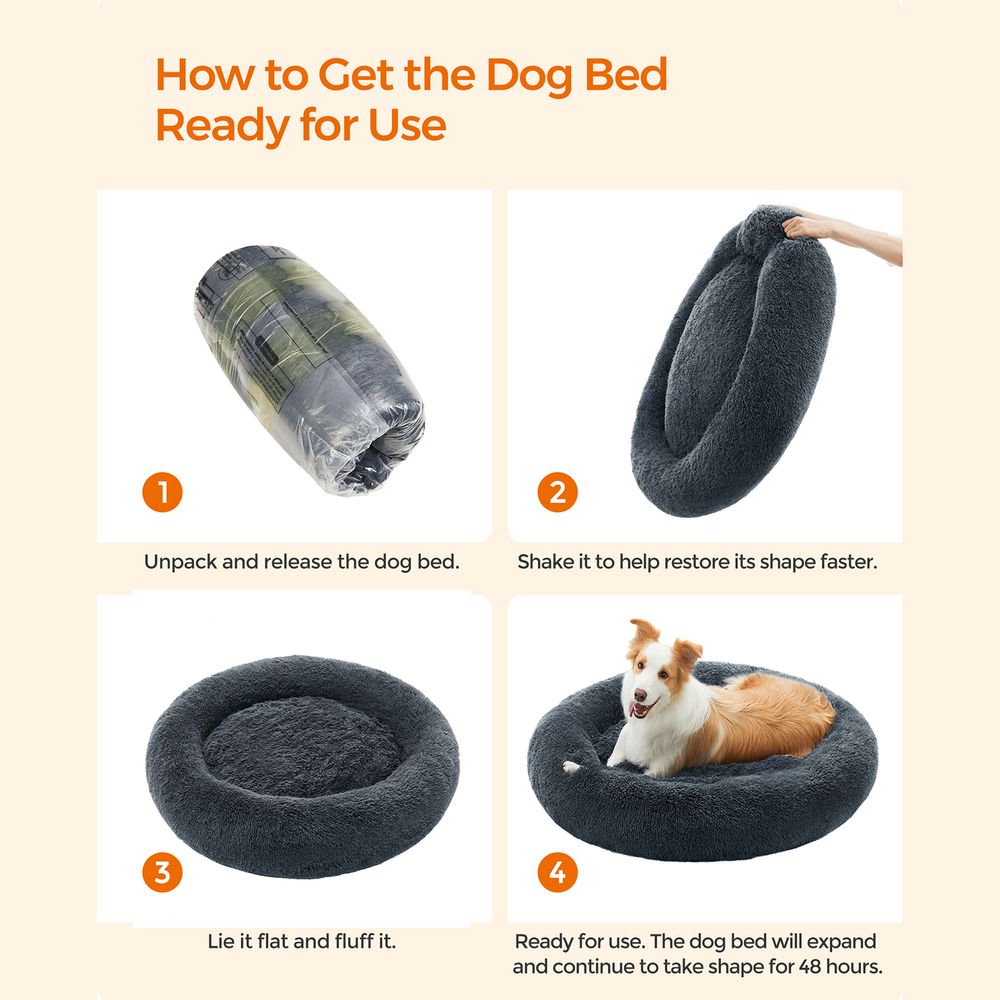 How to Get the Dog Bed Ready for Use

1

Unpack and release the dog bed.

2

Shake it to help restore its shape faster.

3

Lie it flat and fluff it.

4

Ready for use. The dog bed will expand and continue to take shape for 48 hours.