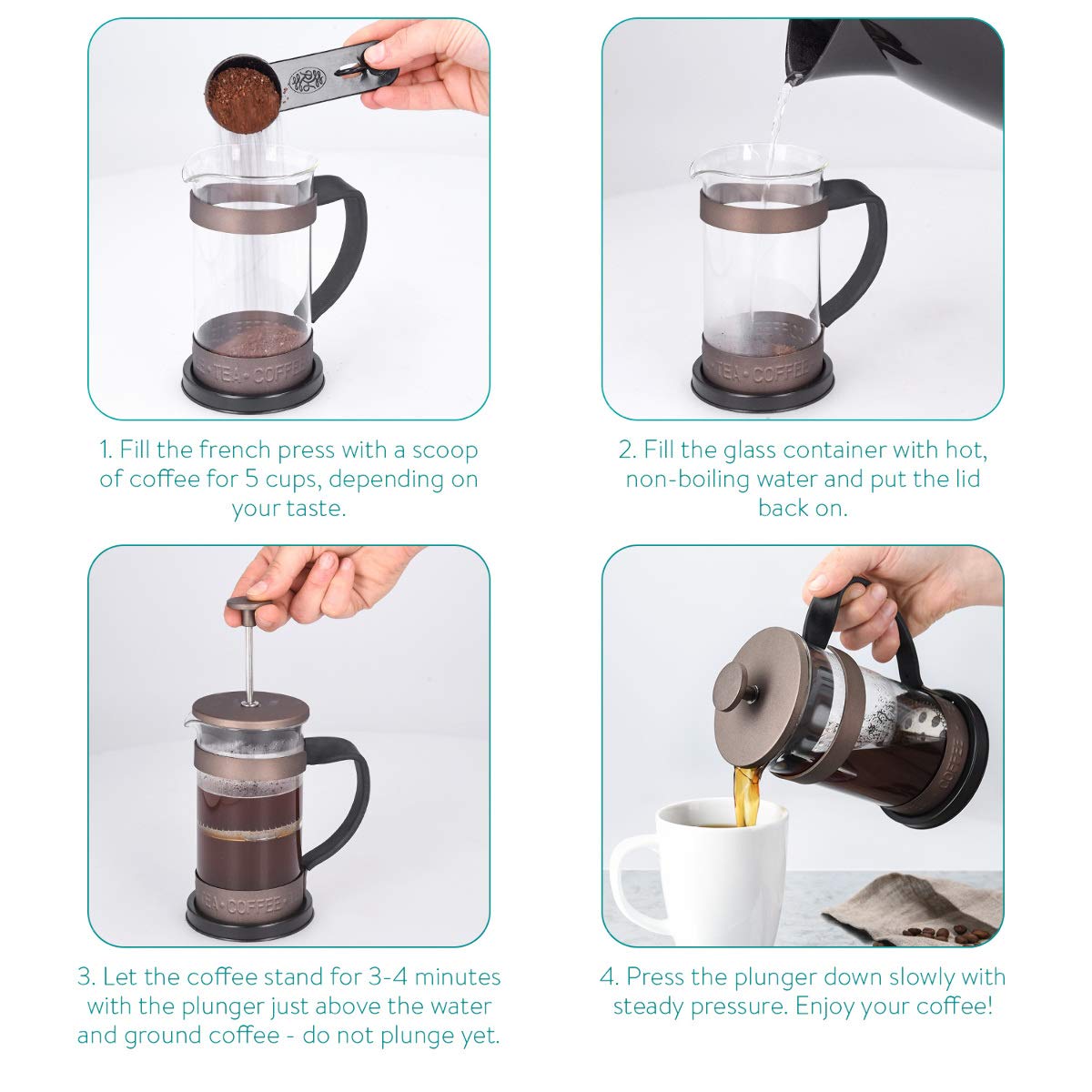 TEA • COFFEE

1. Fill the french press with a scoop of coffee for 5 cups, depending on your taste.

TEA • COFFEE

2. Fill the glass container with hot, non-boiling water and put the lid back on.

TEA • COFFEE

3. Let the coffee stand for 3-4 minutes with the plunger just above the water and ground coffee - do not plunge yet.

4. Press the plunger down slowly with steady pressure. Enjoy your coffee!