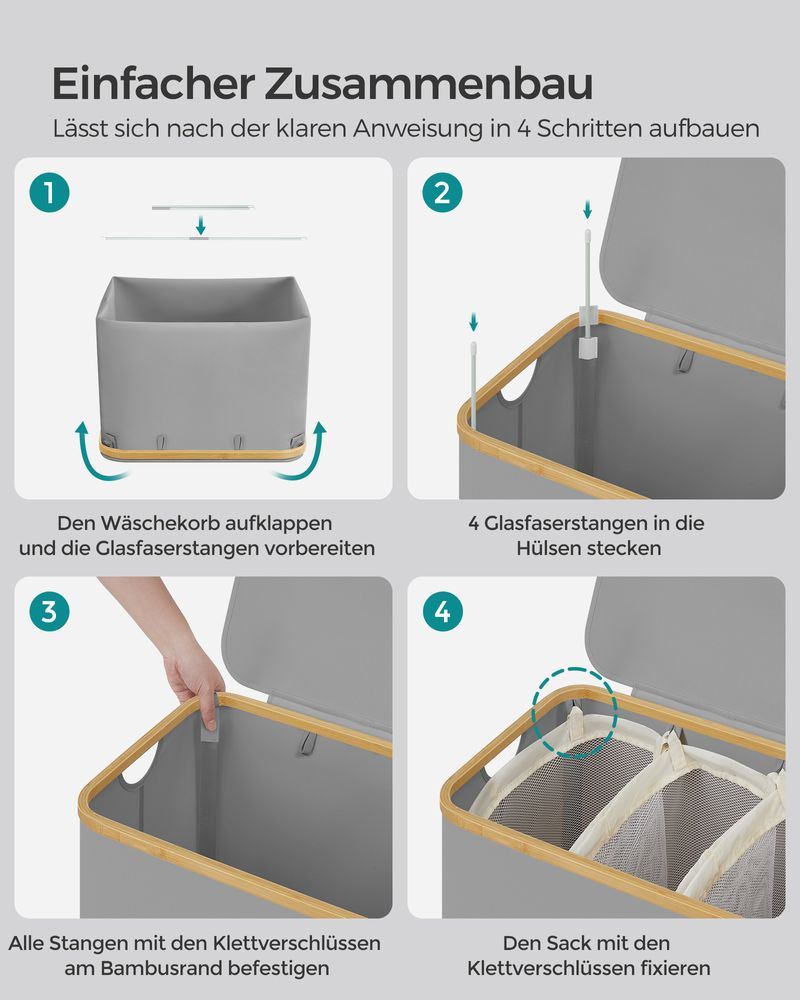 Einfacher Zusammenbau
Lässt sich nach der klaren Anweisung in 4 Schritten aufbauen

1

Den Wäschekorb aufklappen und die Glasfaserstangen vorbereiten

2

4 Glasfaserstangen in die Hülsen stecken

3

Alle Stangen mit den Klettverschlüssen am Bambusrand befestigen

4

Den Sack mit den Klettverschlüssen fixieren