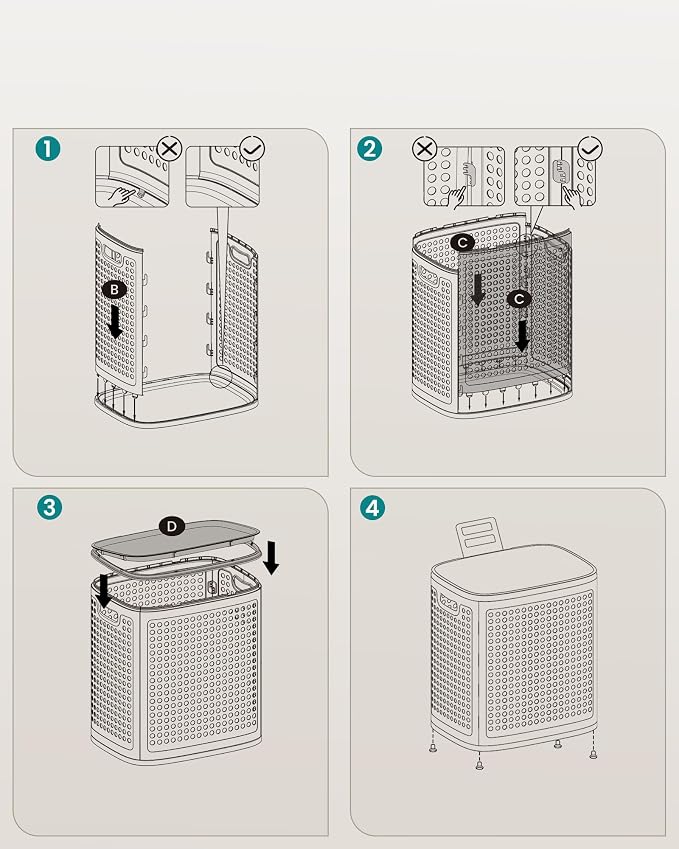 1
B
2
C
C
3
D
4