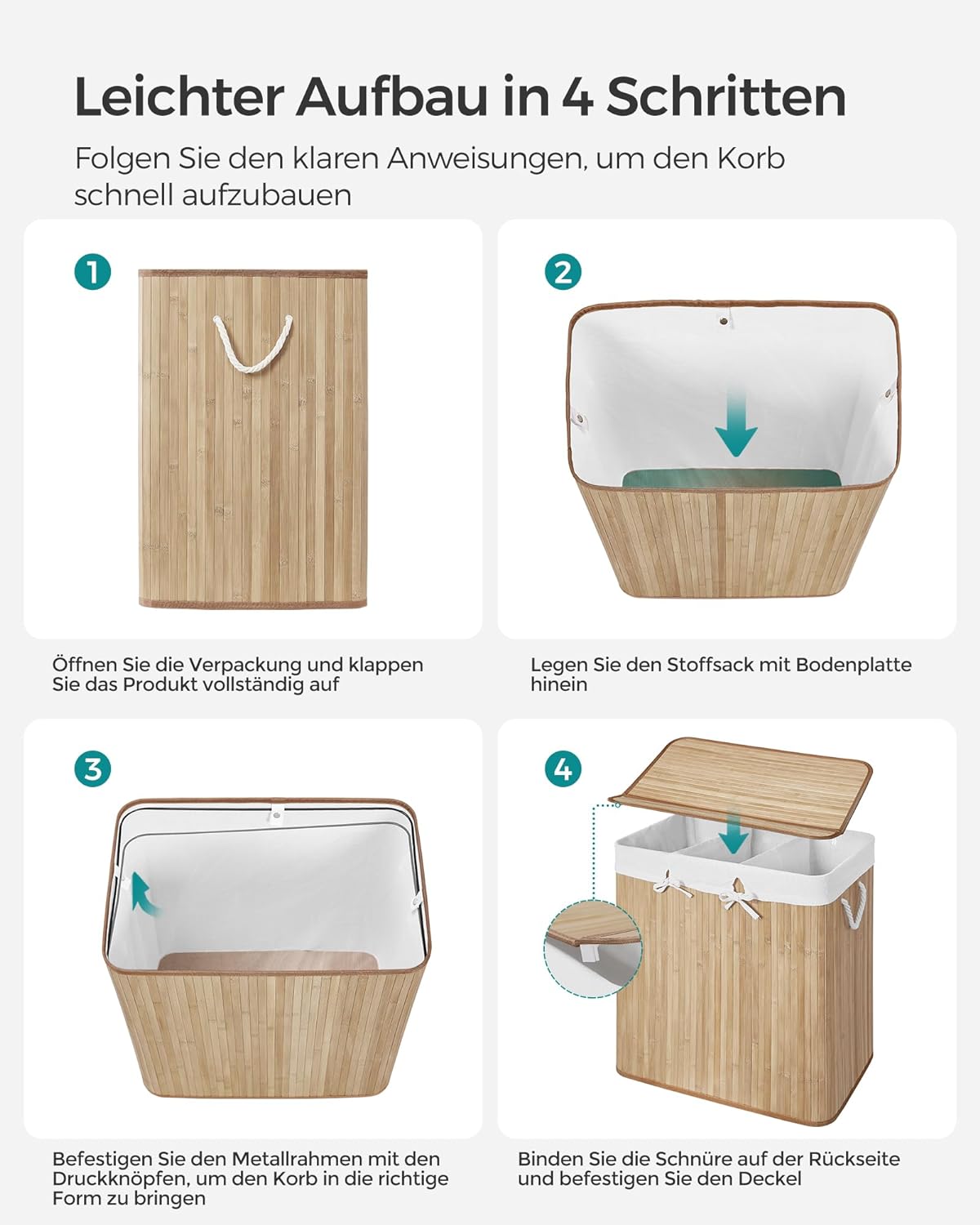 Leichter Aufbau in 4 Schritten

Folgen Sie den klaren Anweisungen, um den Korb schnell aufzubauen

1

Öffnen Sie die Verpackung und klappen Sie das Produkt vollständig auf

2

Legen Sie den Stoffsack mit Bodenplatte hinein

3

Befestigen Sie den Metallrahmen mit den Druckknöpfen, um den Korb in die richtige Form zu bringen

4

Binden Sie die Schnüre auf der Rückseite und befestigen Sie den Deckel