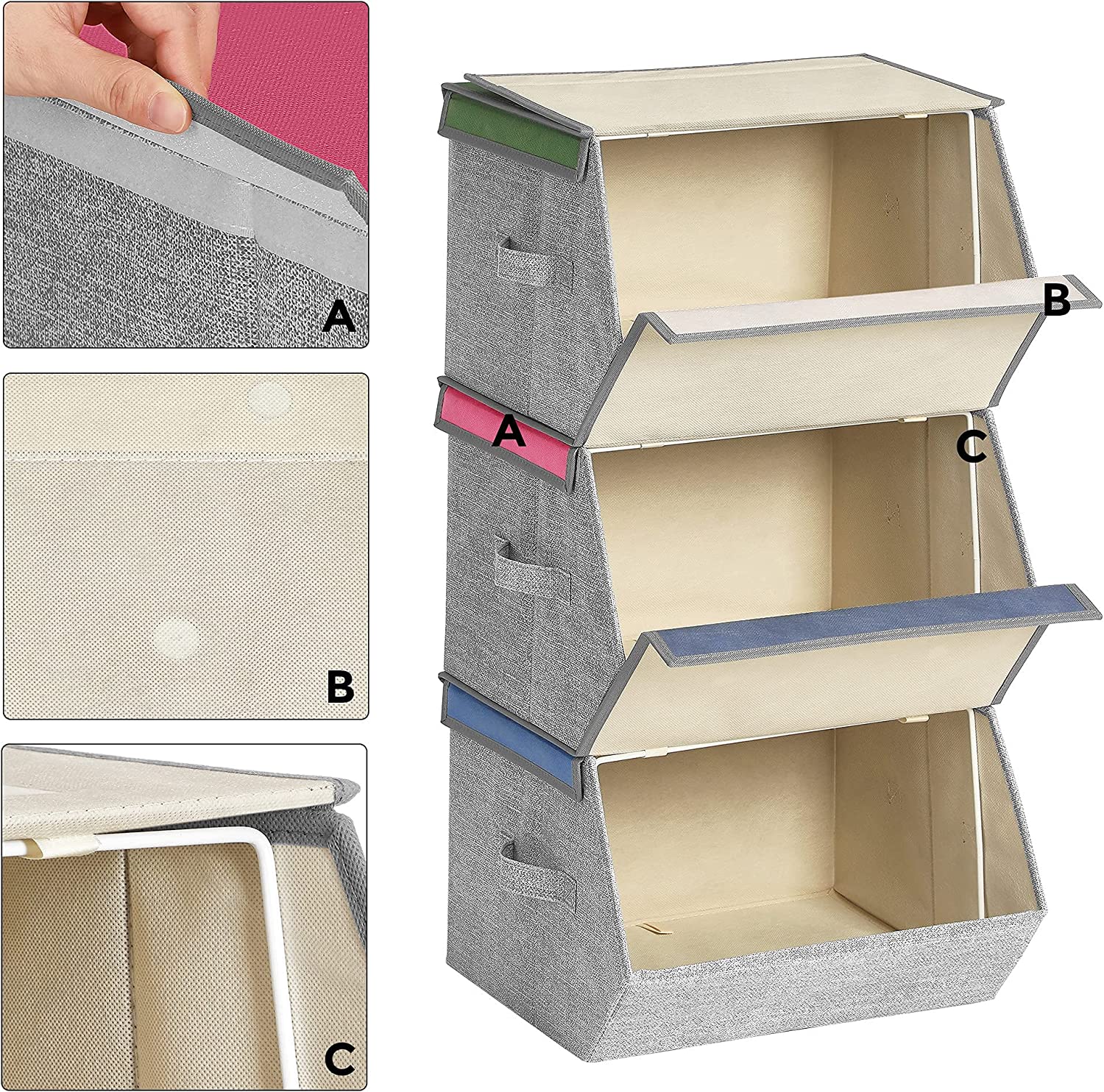 A

B

C

B

A

C