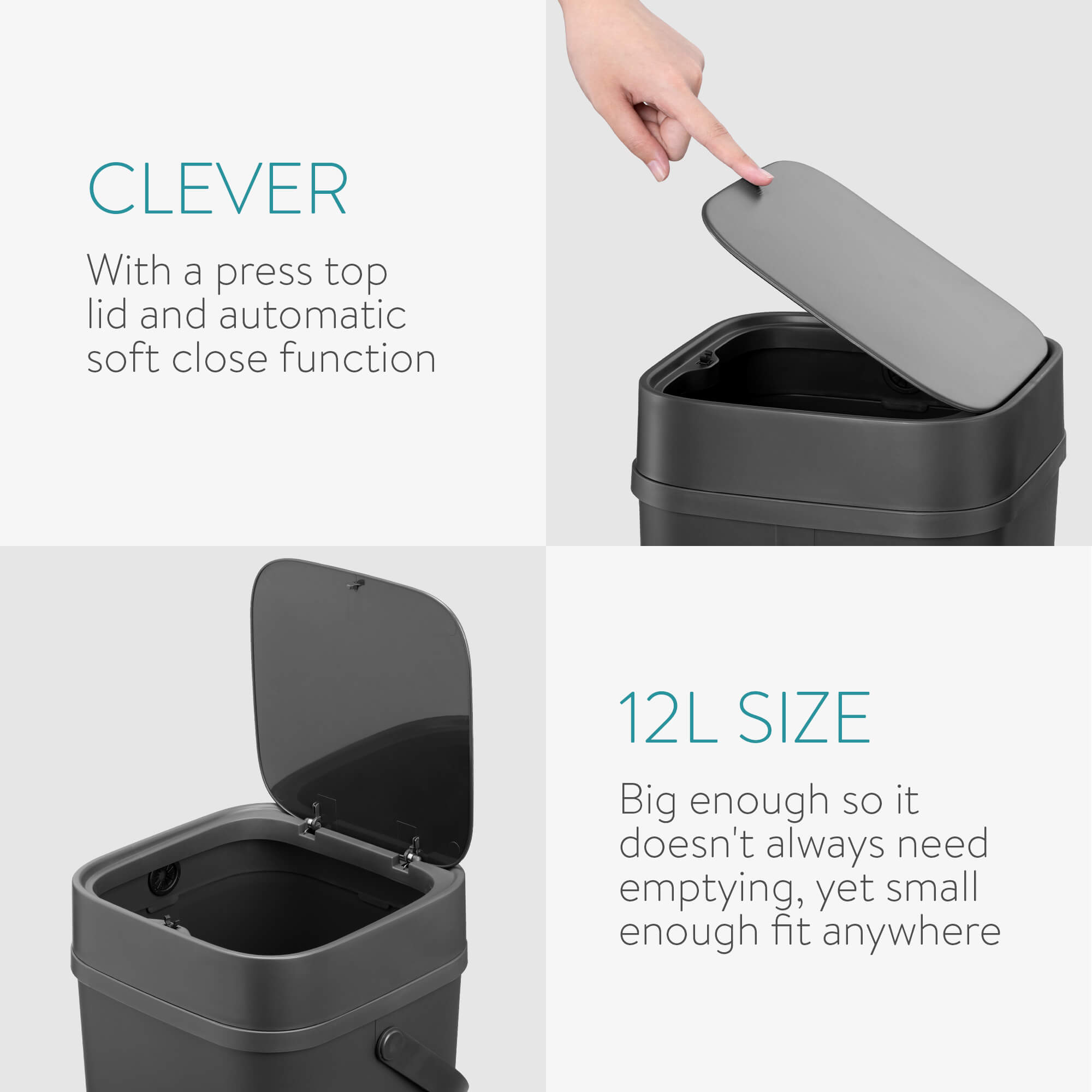 CLEVER

With a press top lid and automatic soft close function

12L SIZE

Big enough so it doesn't always need emptying, yet small enough fit anywhere