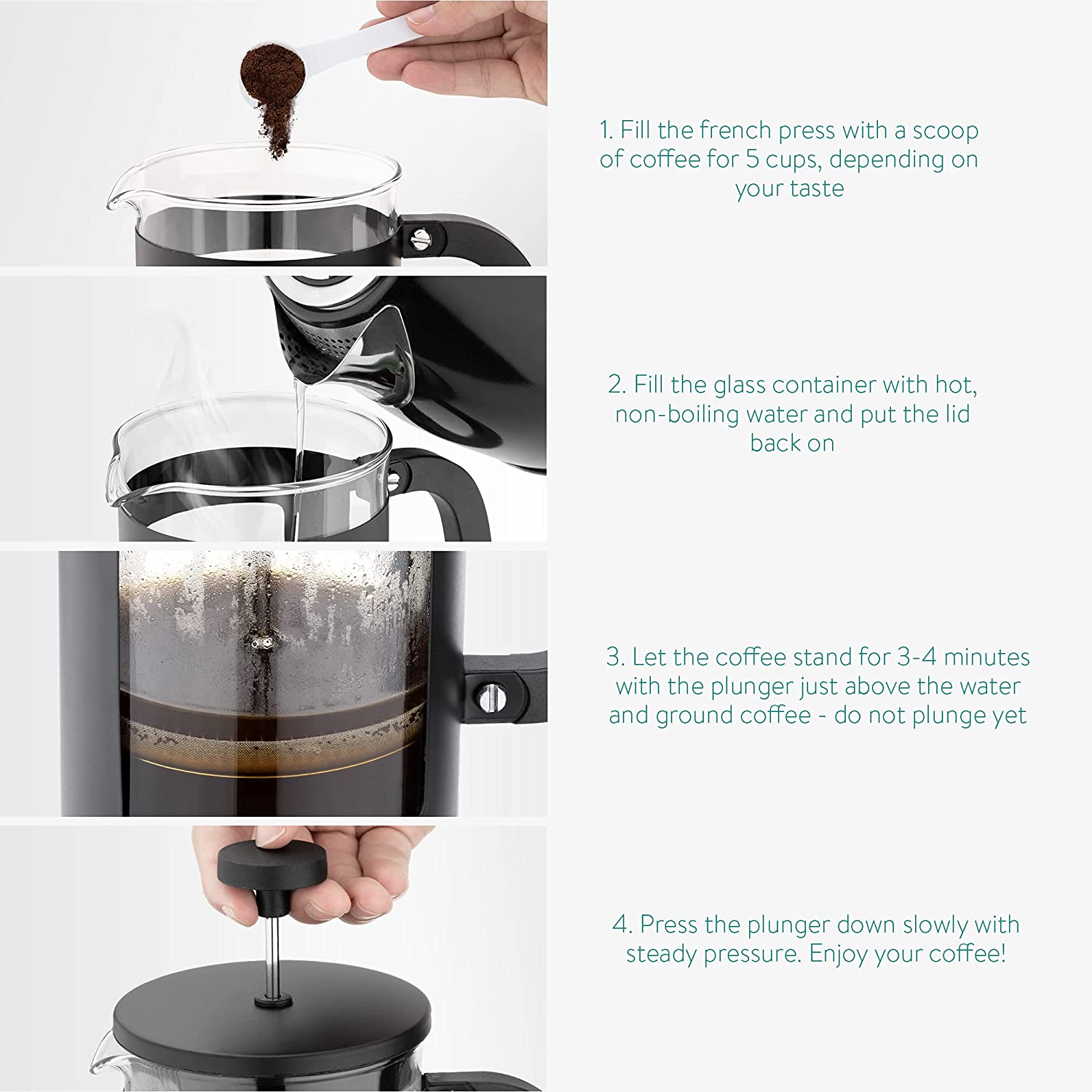 1. Fill the french press with a scoop of coffee for 5 cups, depending on your taste

2. Fill the glass container with hot, non-boiling water and put the lid back on

3. Let the coffee stand for 3-4 minutes with the plunger just above the water and ground coffee - do not plunge yet

4. Press the plunger down slowly with steady pressure. Enjoy your coffee!