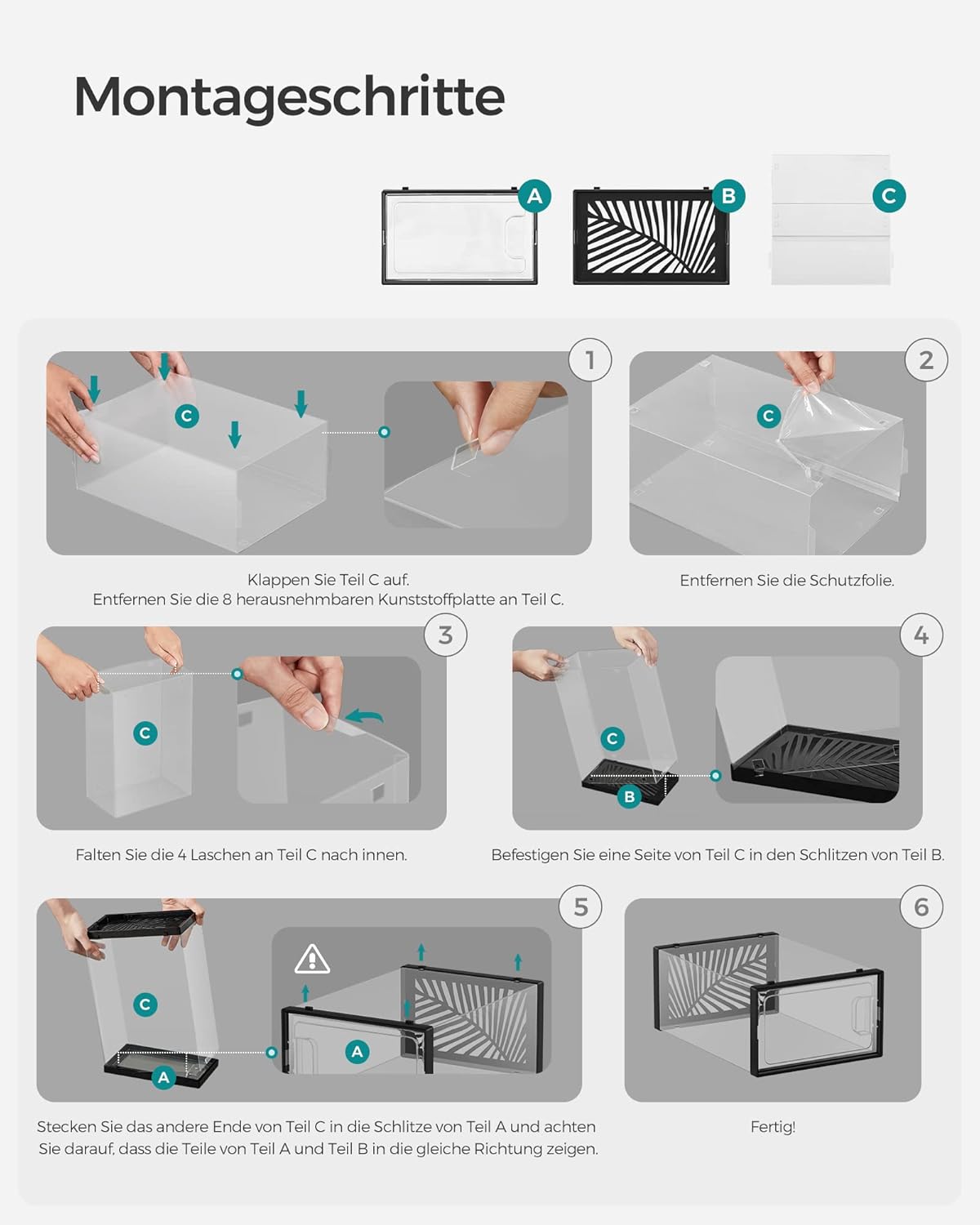 Montageschritte

A B C

1

C

Klappen Sie Teil C auf.
Entfernen Sie die 8 herausnehmbaren Kunststoffplatte an Teil C.

2

C

Entfernen Sie die Schutzfolie.

3

C

Falten Sie die 4 Laschen an Teil C nach innen.

4

C

B

Befestigen Sie eine Seite von Teil C in den Schlitzen von Teil B.

5

C

A

A

Stecken Sie das andere Ende von Teil C in die Schlitze von Teil A und achten Sie darauf, dass die Teile von Teil A und Teil B in die gleiche Richtung zeigen.

6

Fertig!