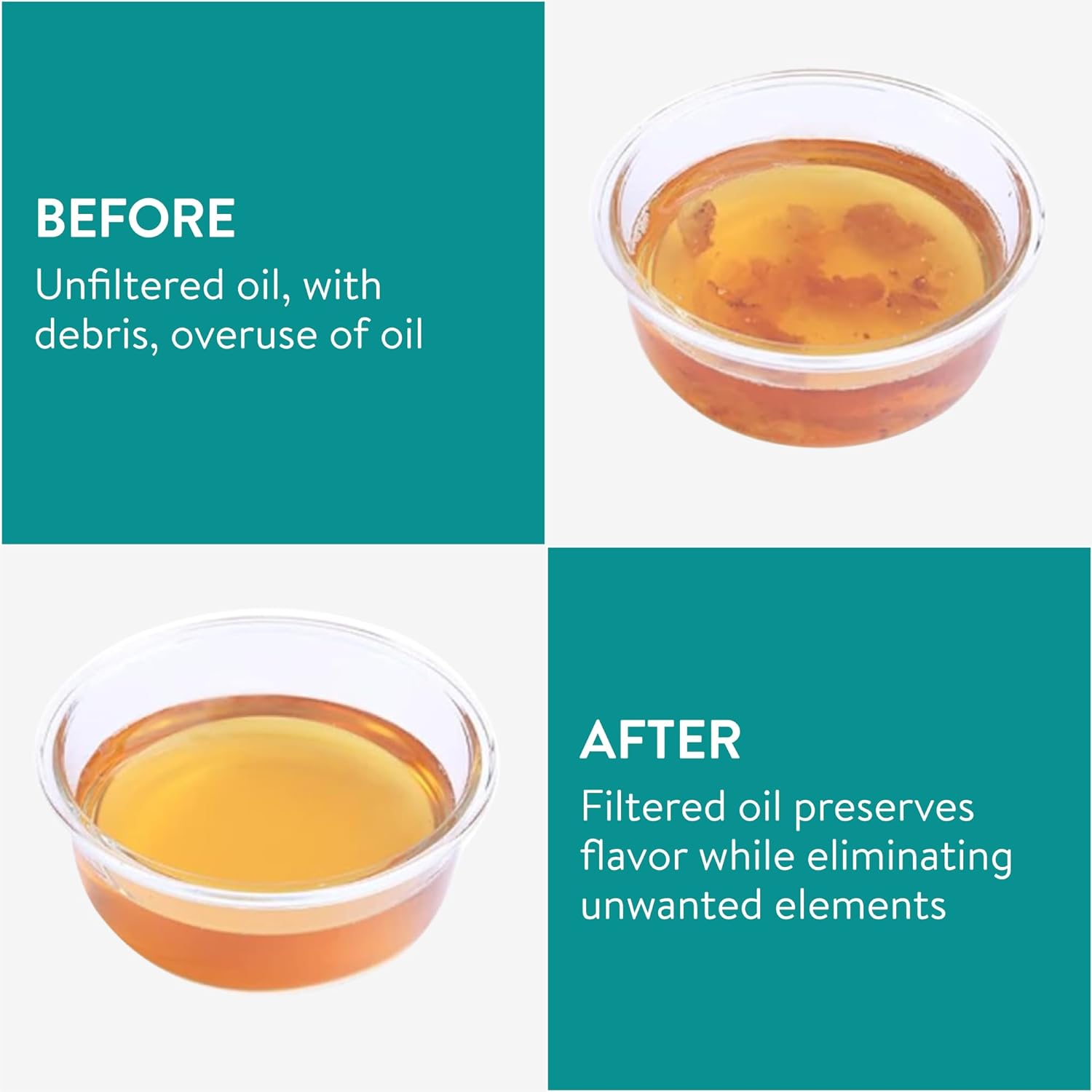 BEFORE
Unfiltered oil, with debris, overuse of oil

AFTER
Filtered oil preserves flavor while eliminating unwanted elements