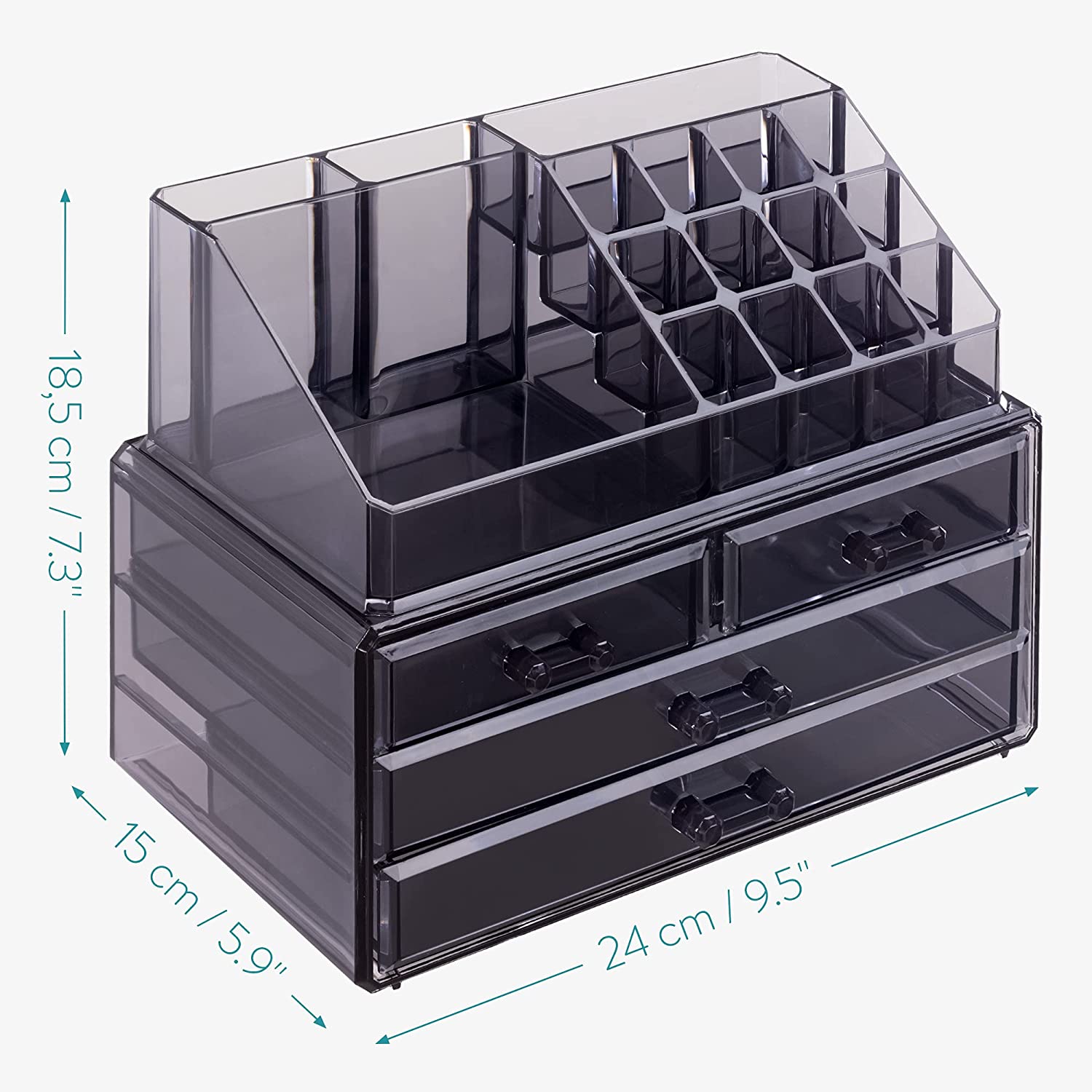 18,5 cm / 7.3"

15 cm / 5.9"

24 cm / 9.5"