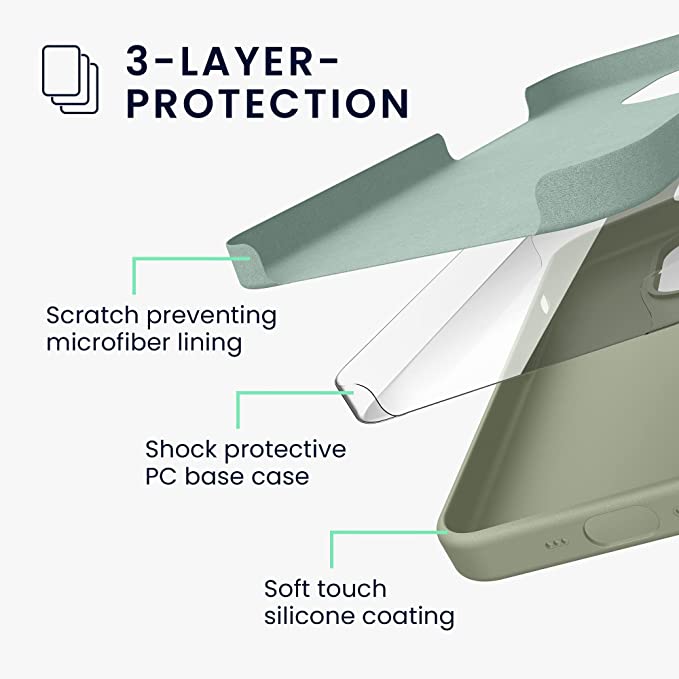 3-LAYER-PROTECTION

Scratch preventing microfiber lining

Shock protective PC base case

Soft touch silicone coating