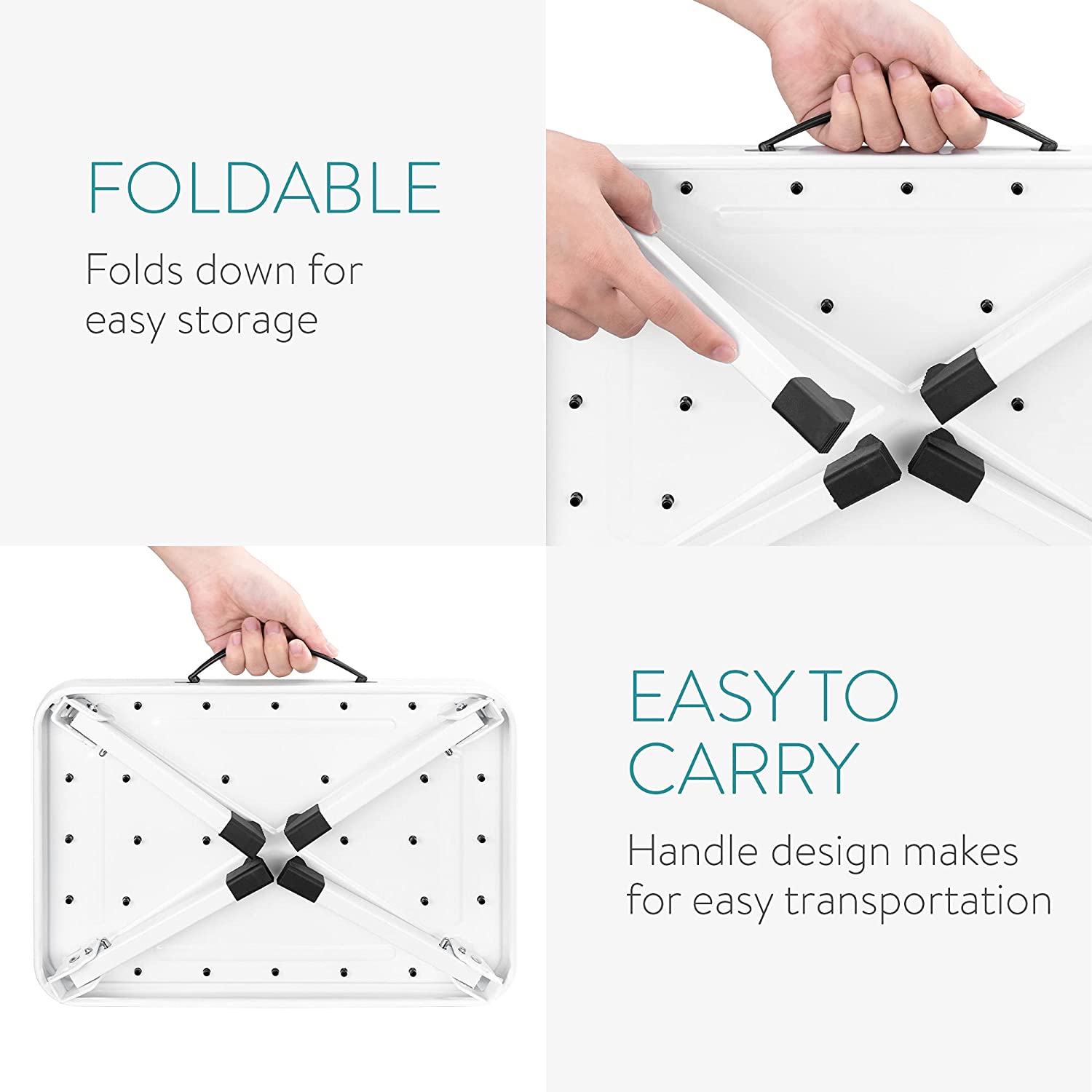 FOLDABLE

Folds down for easy storage

EASY TO CARRY

Handle design makes for easy transportation