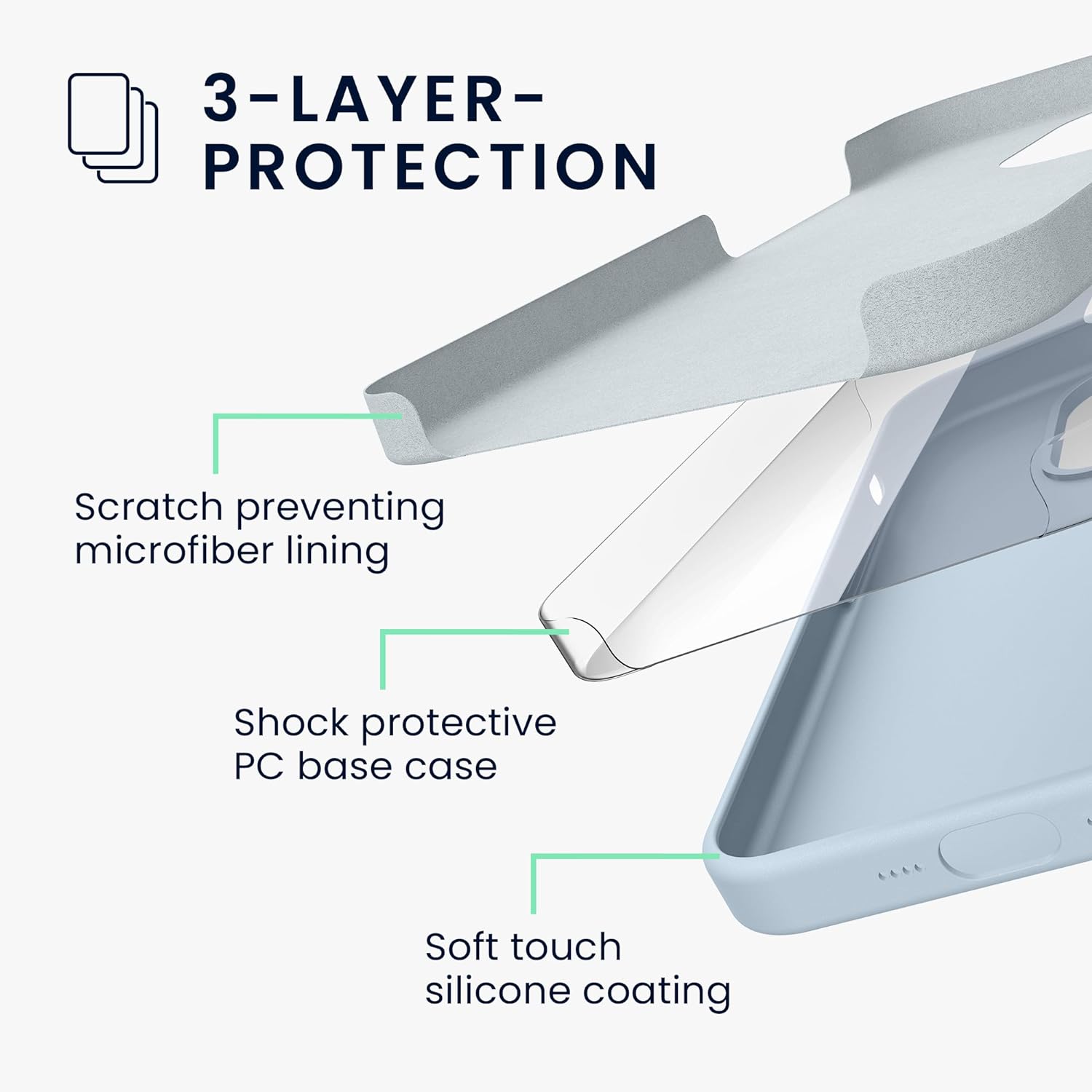 3-LAYER-PROTECTION

Scratch preventing microfiber lining

Shock protective PC base case

Soft touch silicone coating