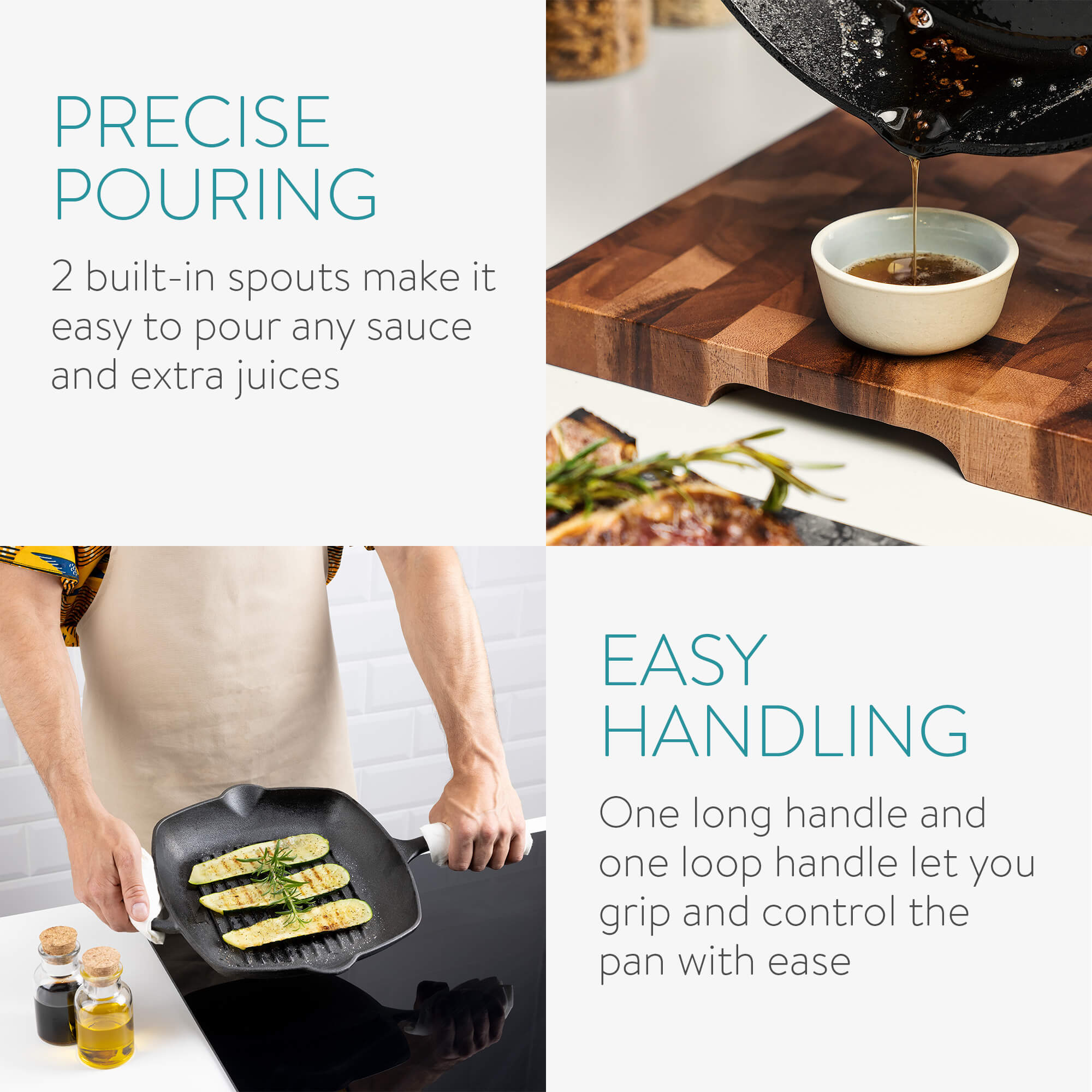 PRECISE POURING

2 built-in spouts make it easy to pour any sauce and extra juices

EASY HANDLING

One long handle and one loop handle let you grip and control the pan with ease