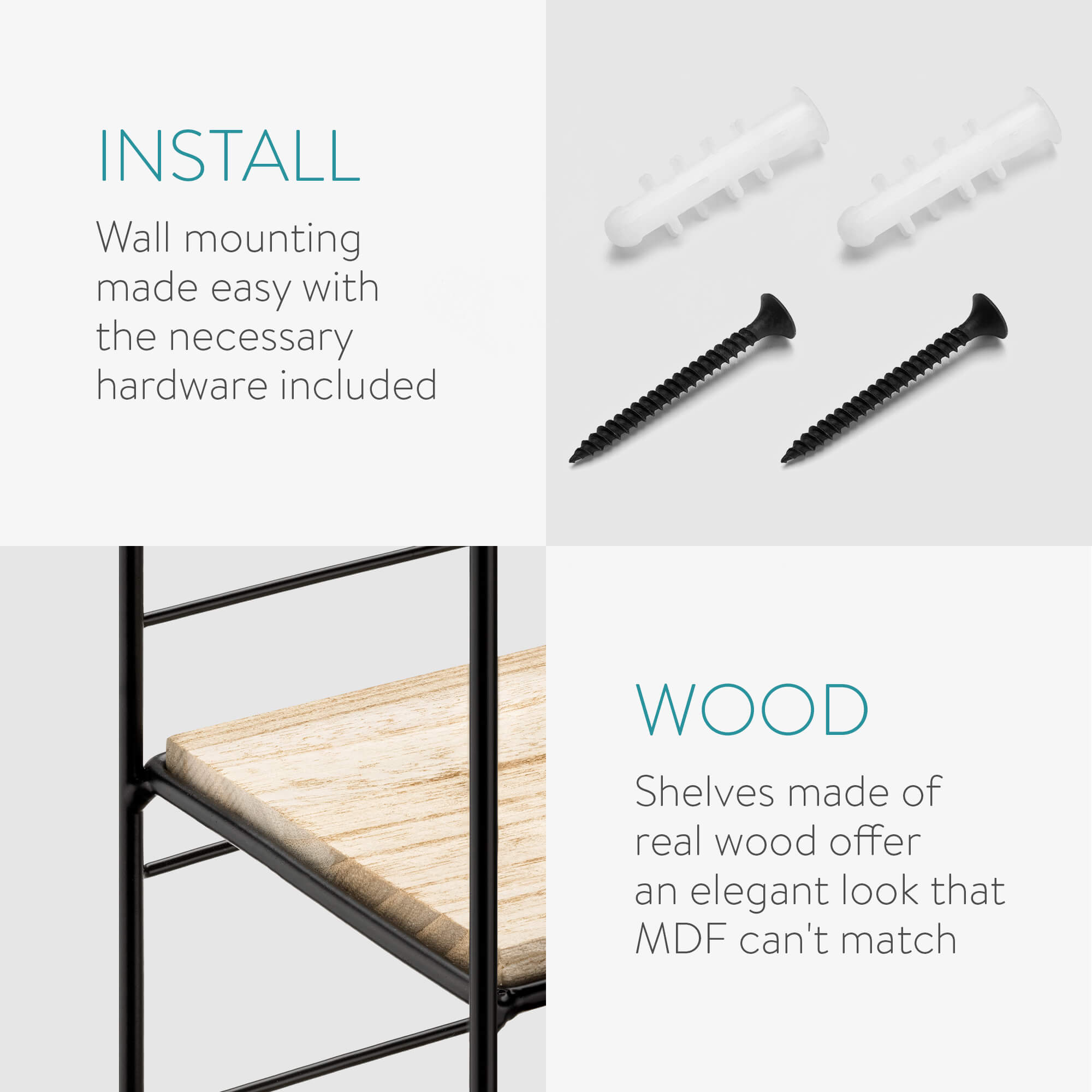 INSTALL

Wall mounting made easy with the necessary hardware included

WOOD

Shelves made of real wood offer an elegant look that MDF can't match