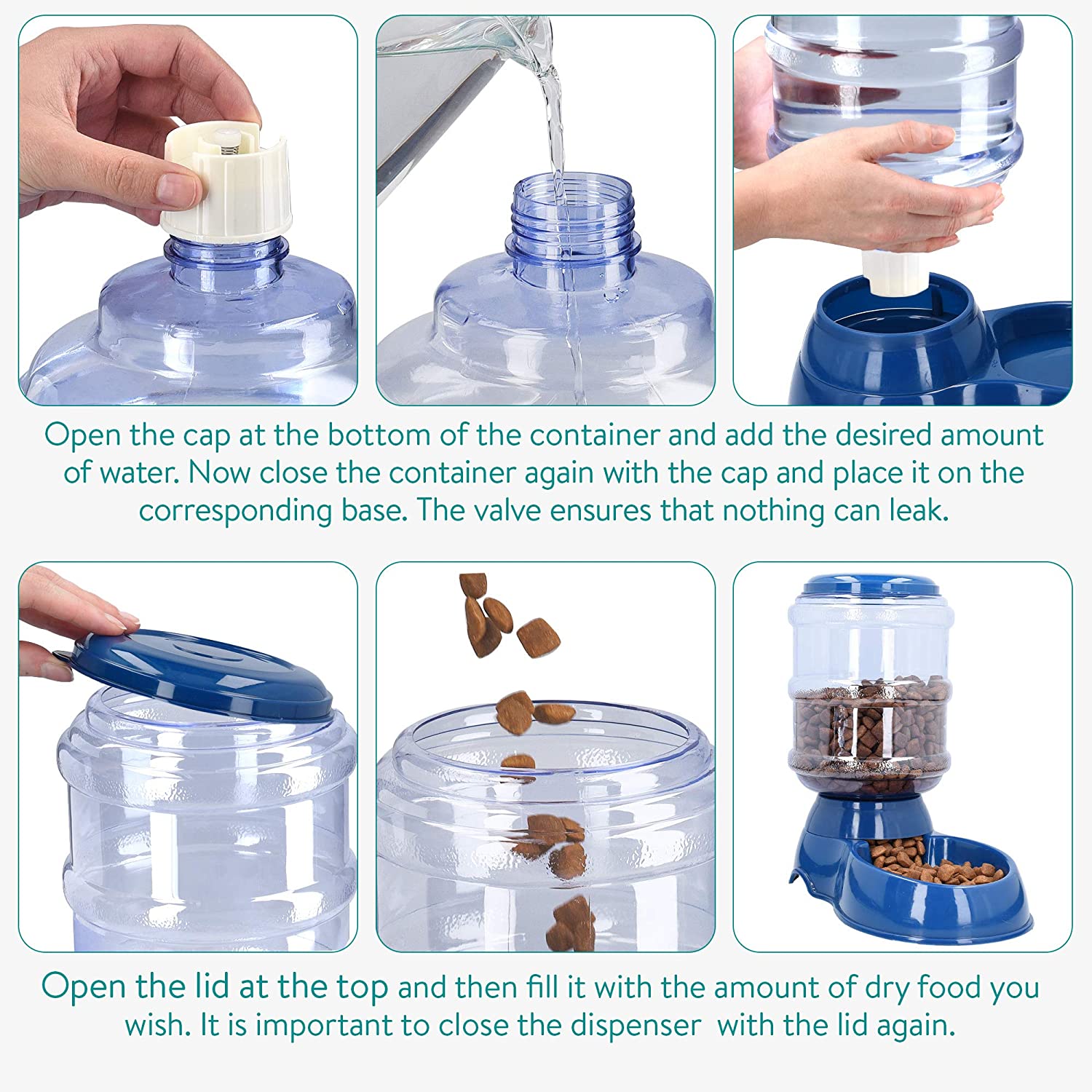 Open the cap at the bottom of the container and add the desired amount of water. Now close the container again with the cap and place it on the corresponding base. The valve ensures that nothing can leak.

Open the lid at the top and then fill it with the amount of dry food you wish. It is important to close the dispenser  with the lid again.