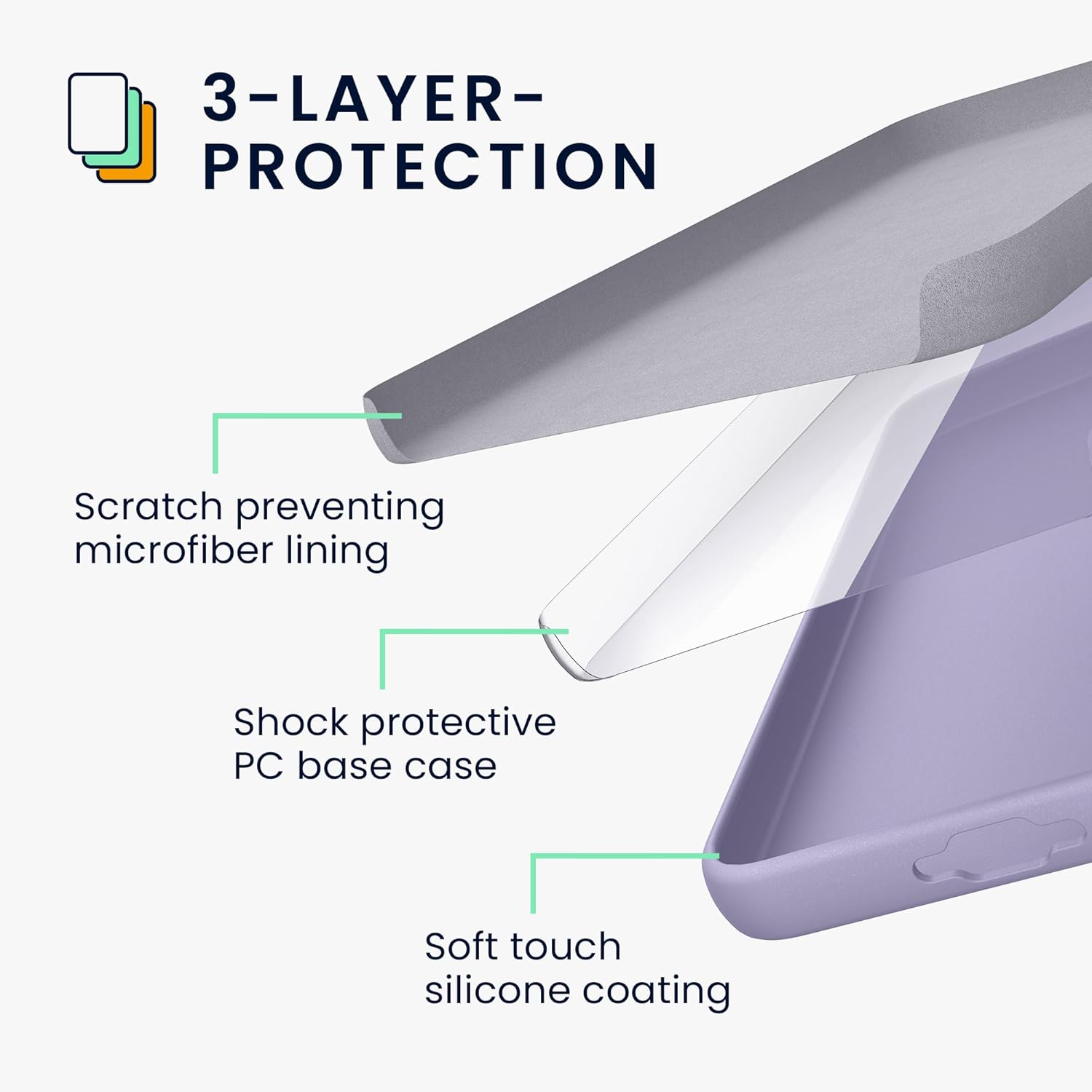 3-LAYER-PROTECTION

Scratch preventing microfiber lining

Shock protective PC base case

Soft touch silicone coating