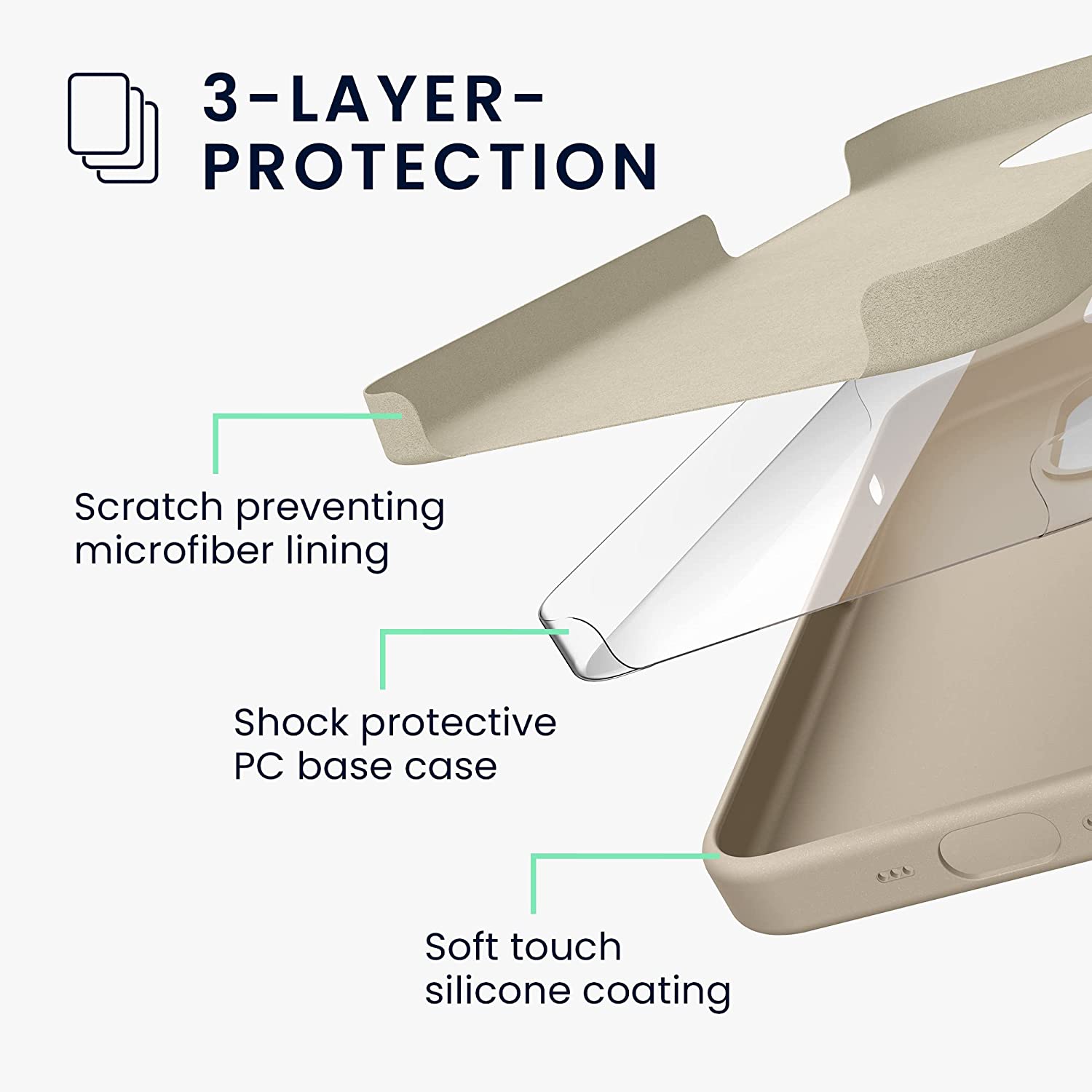 3-LAYER-PROTECTION

Scratch preventing microfiber lining

Shock protective PC base case

Soft touch silicone coating