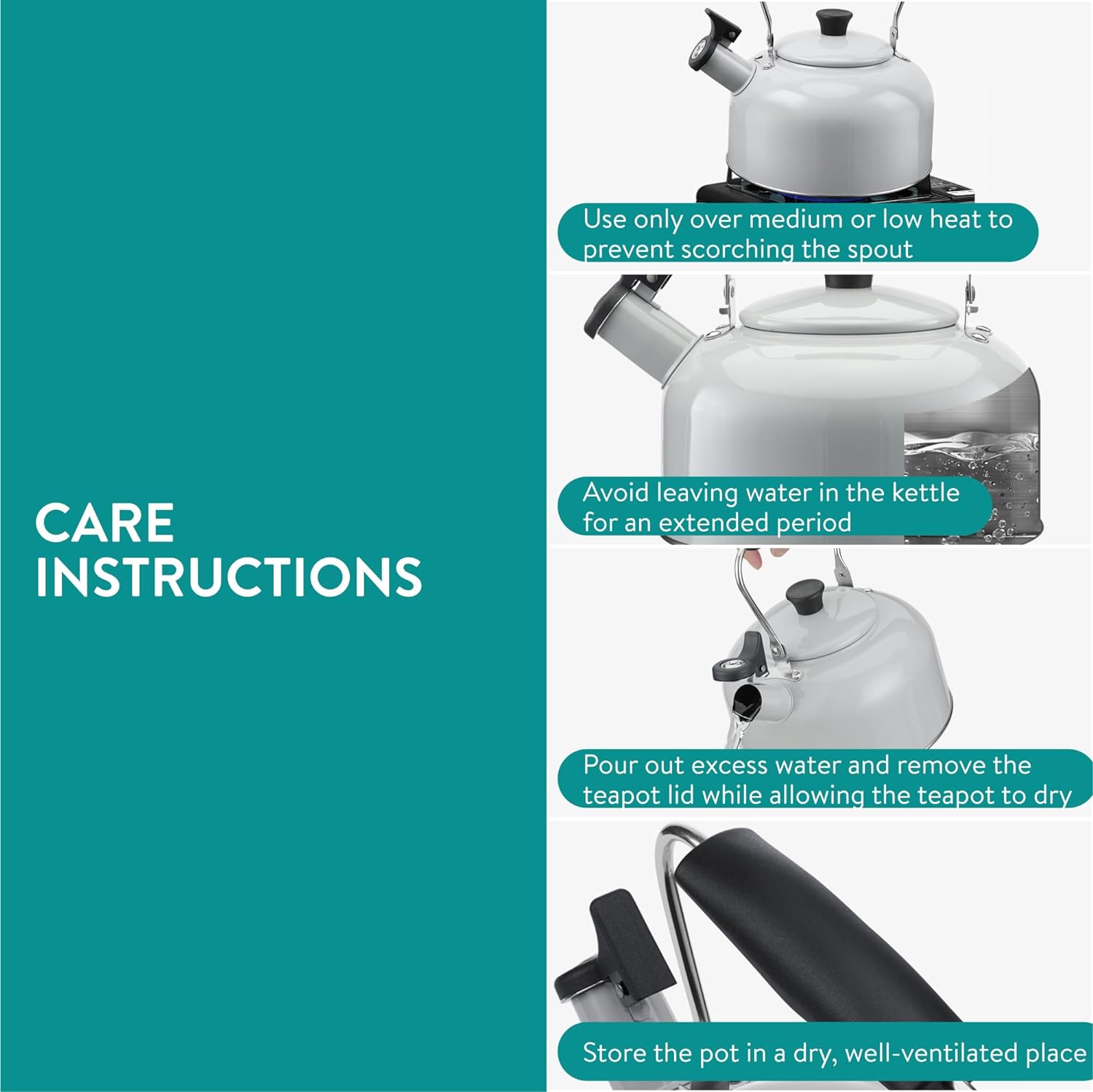 CARE INSTRUCTIONS

Use only over medium or low heat to prevent scorching the spout

Avoid leaving water in the kettle for an extended period

Pour out excess water and remove the teapot lid while allowing the teapot to dry

Store the pot in a dry, well-ventilated place