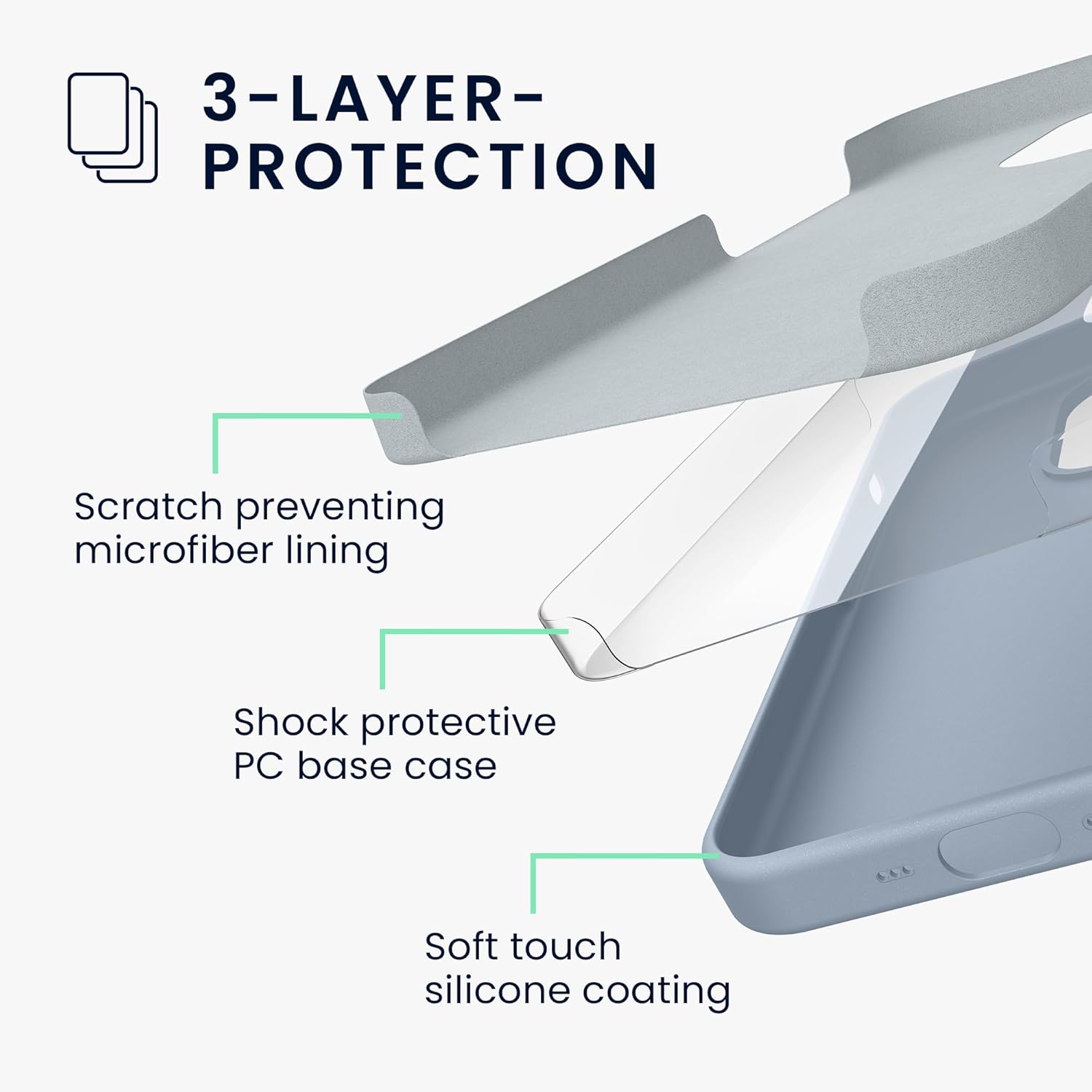 3-LAYER-PROTECTION

Scratch preventing microfiber lining

Shock protective PC base case

Soft touch silicone coating