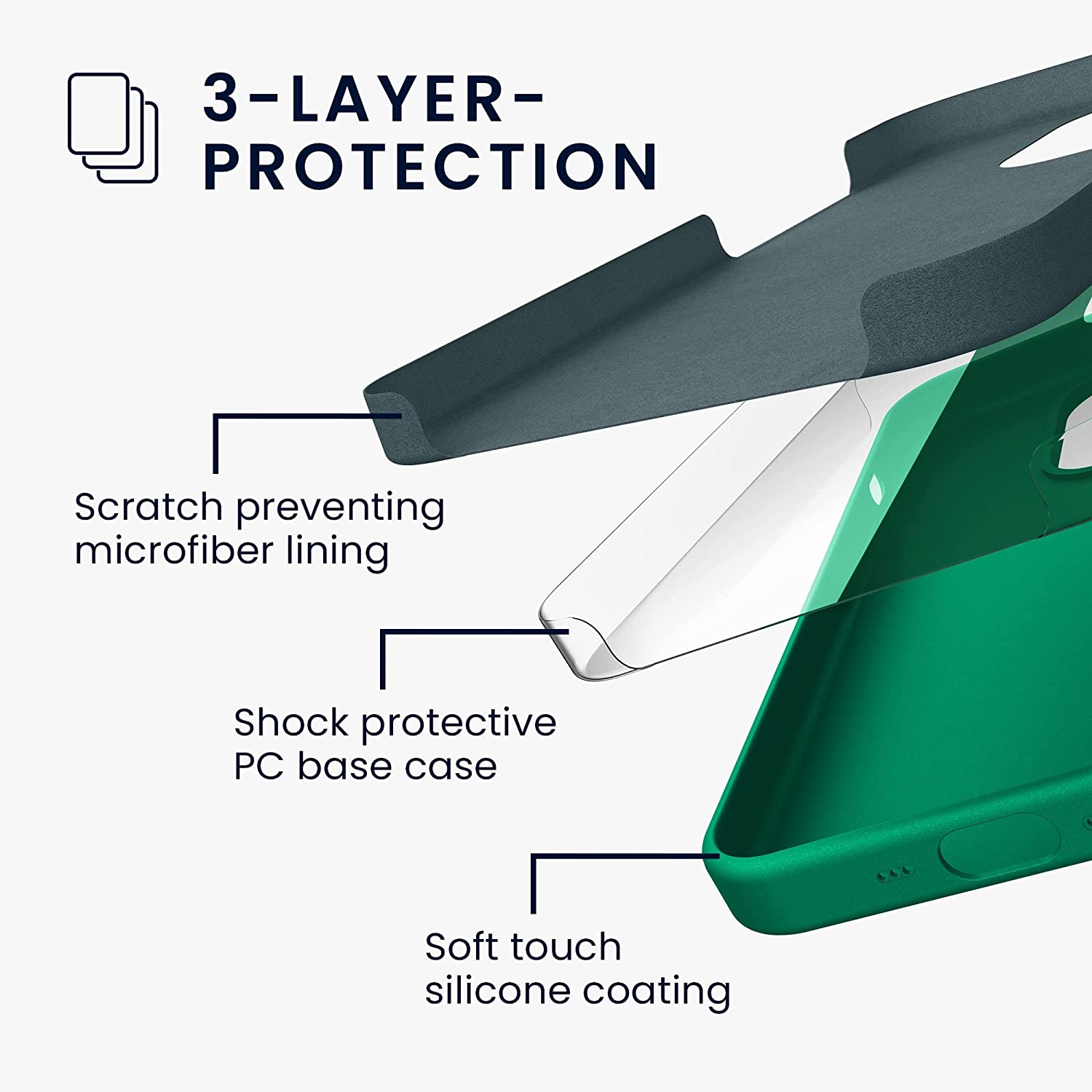 3-LAYER-PROTECTION

Scratch preventing microfiber lining

Shock protective PC base case

Soft touch silicone coating