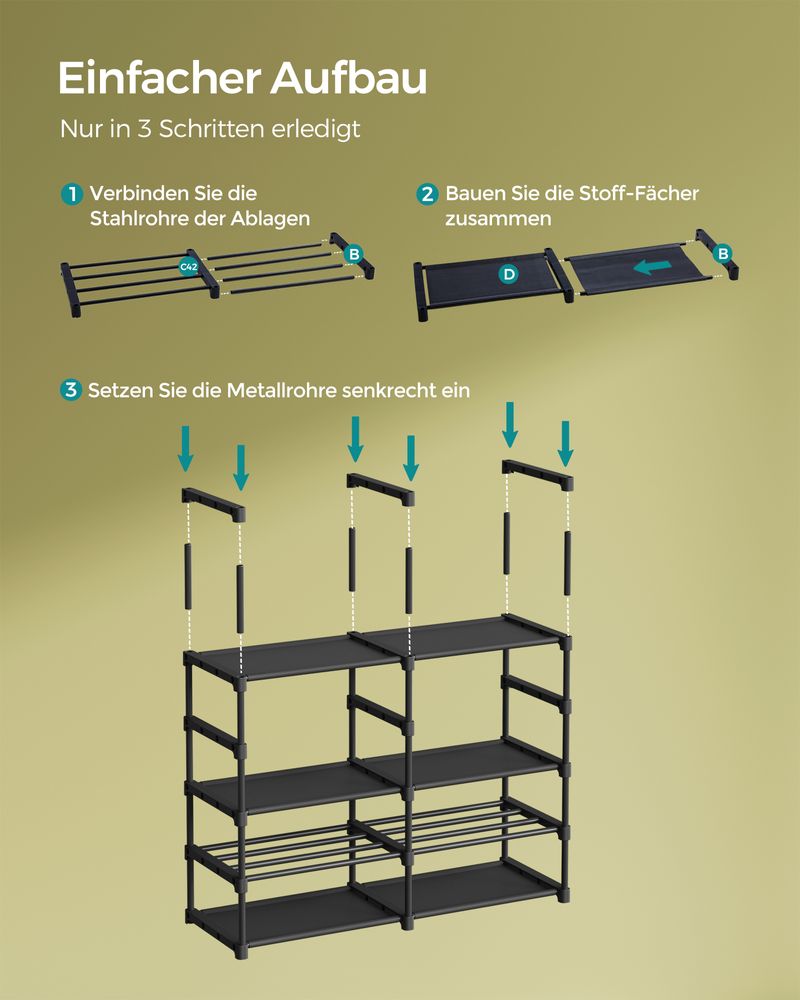 Einfacher Aufbau

Nur in 3 Schritten erledigt

1 Verbinden Sie die Stahlrohre der Ablagen

C42

B

2 Bauen Sie die Stoff-Fächer zusammen

D

B

3 Setzen Sie die Metallrohre senkrecht ein