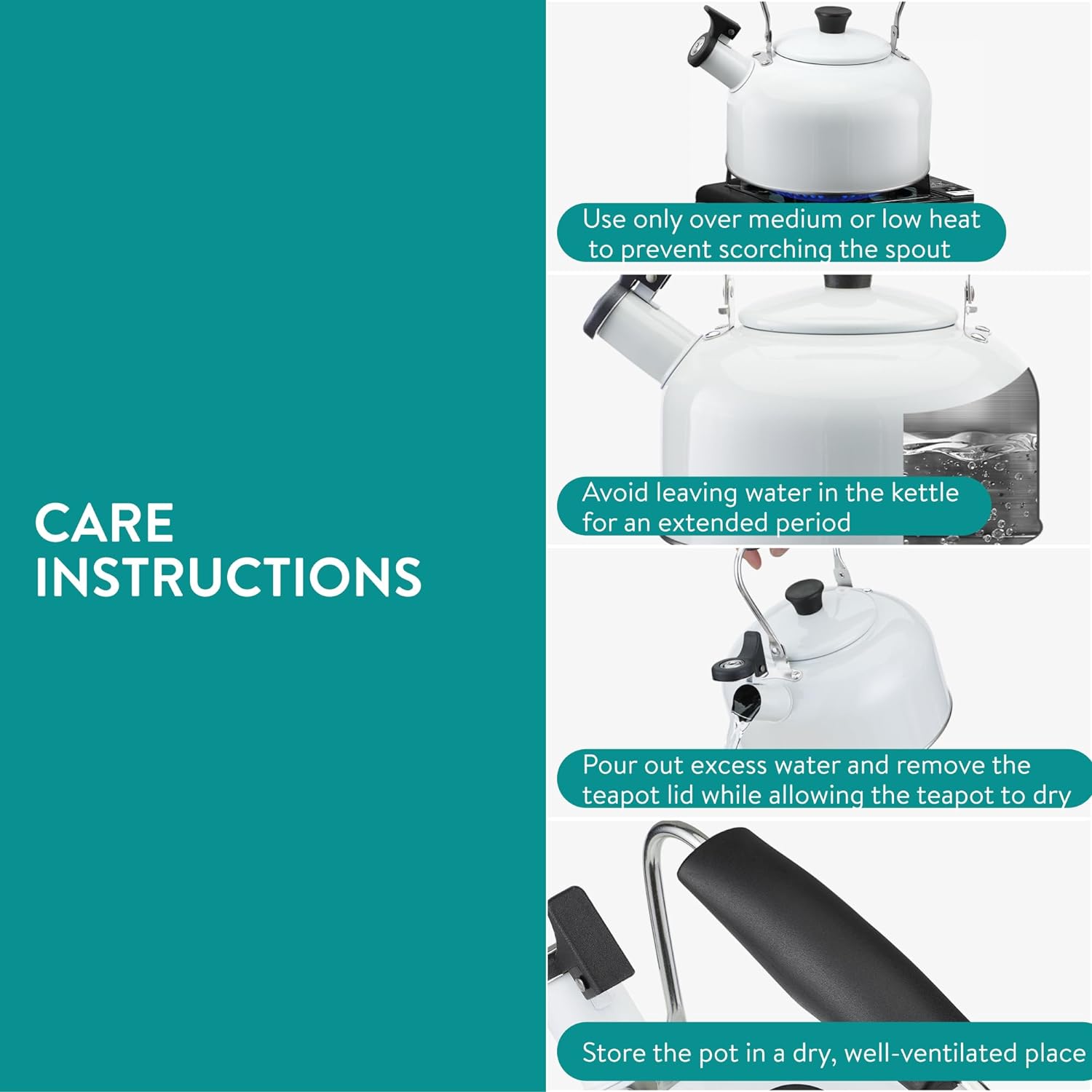 CARE INSTRUCTIONS

Use only over medium or low heat to prevent scorching the spout

Avoid leaving water in the kettle for an extended period

Pour out excess water and remove the teapot lid while allowing the teapot to dry

Store the pot in a dry, well-ventilated place