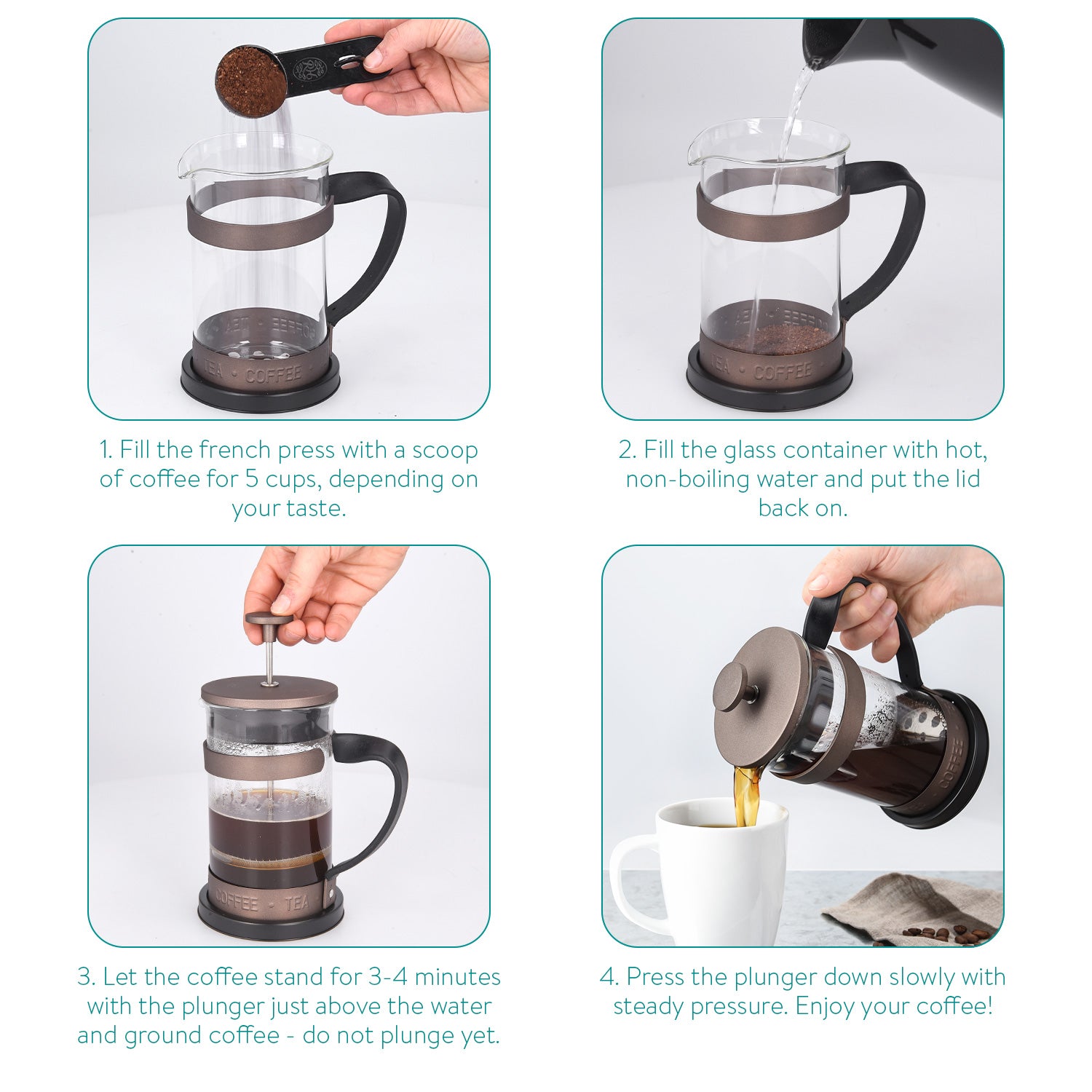 TEA • COFFEE

1. Fill the french press with a scoop of coffee for 5 cups, depending on your taste.

TEA • COFFEE

2. Fill the glass container with hot, non-boiling water and put the lid back on.

COFFEE • TEA

3. Let the coffee stand for 3-4 minutes with the plunger just above the water and ground coffee - do not plunge yet.

COFFEE

4. Press the plunger down slowly with steady pressure. Enjoy your coffee!